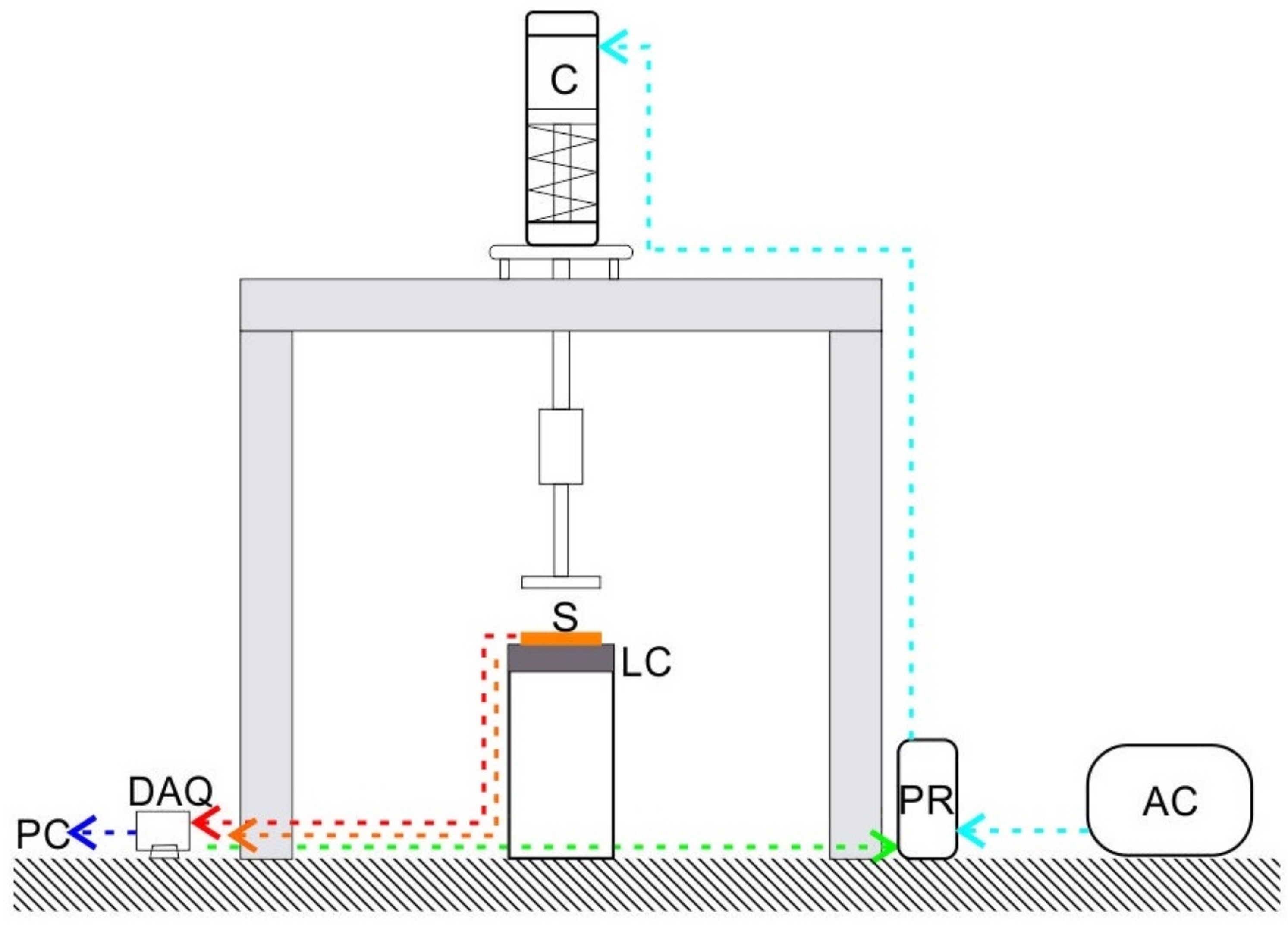 C
S
LC
DAQ
PC
PR
AC