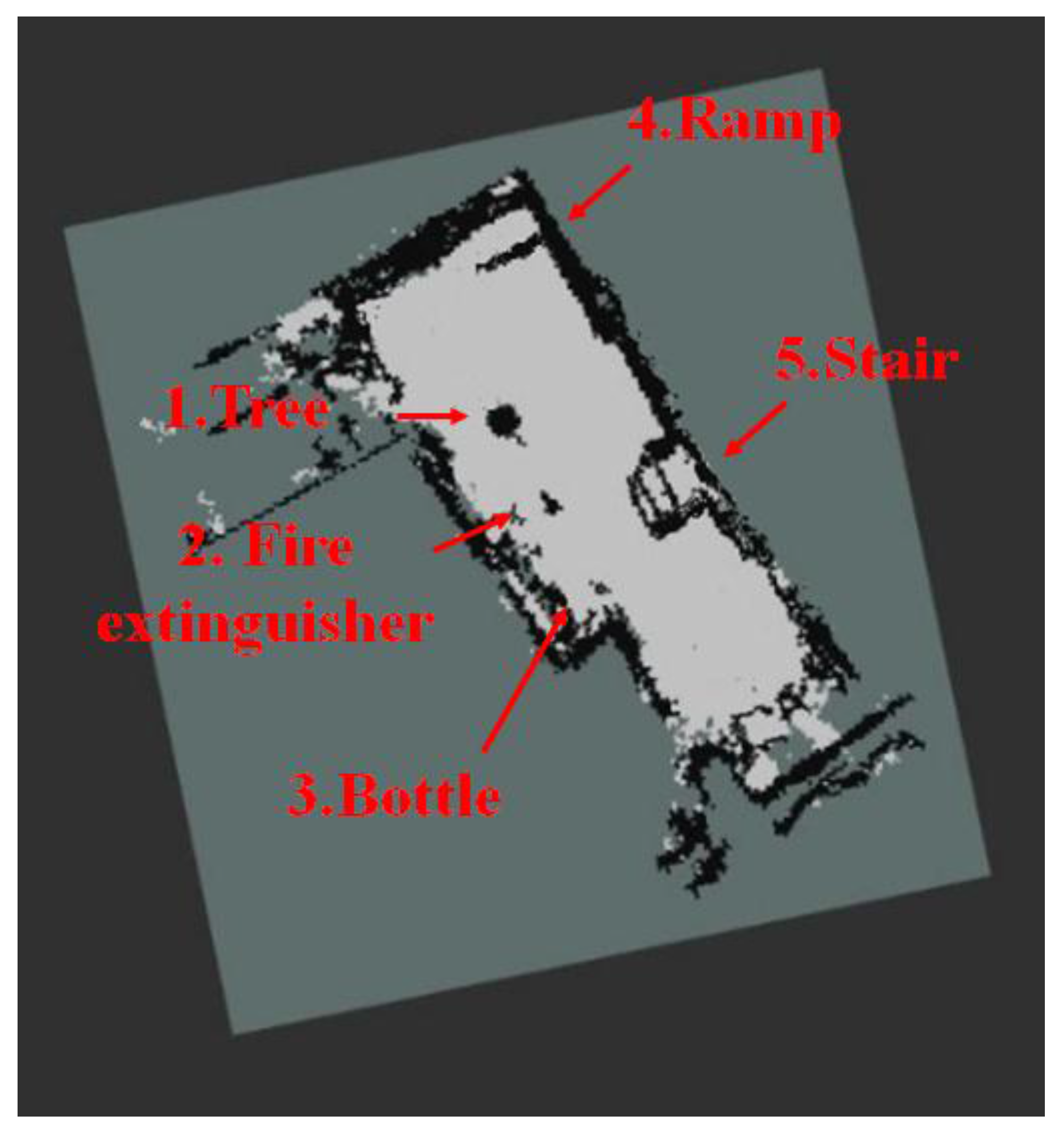 4.Ramp

5.Stair

1.Tree

2. Fire extinguisher

3.Bottle