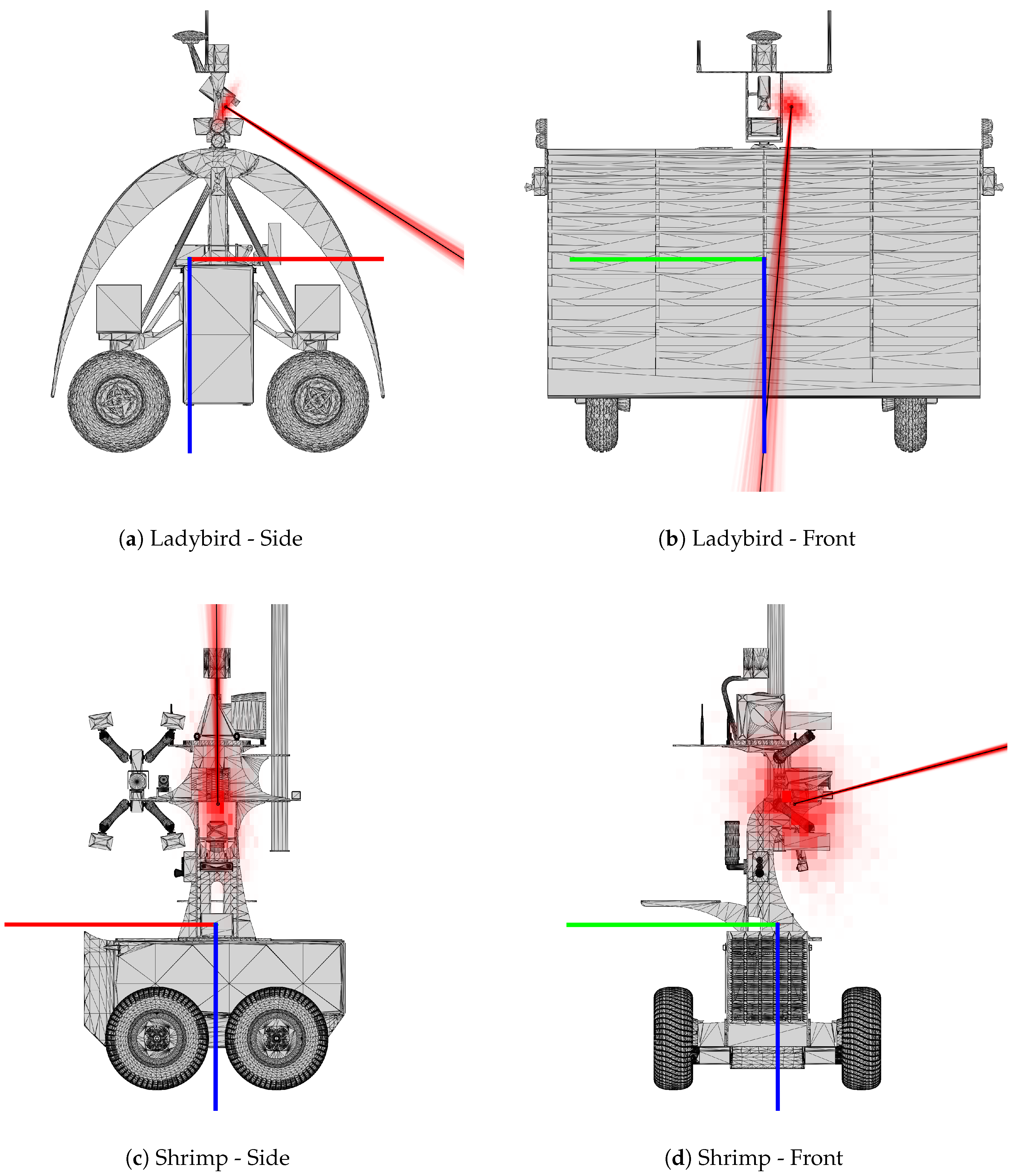 (a) Ladybird - Side

(b) Ladybird - Front

(c) Shrimp - Side

(d) Shrimp - Front