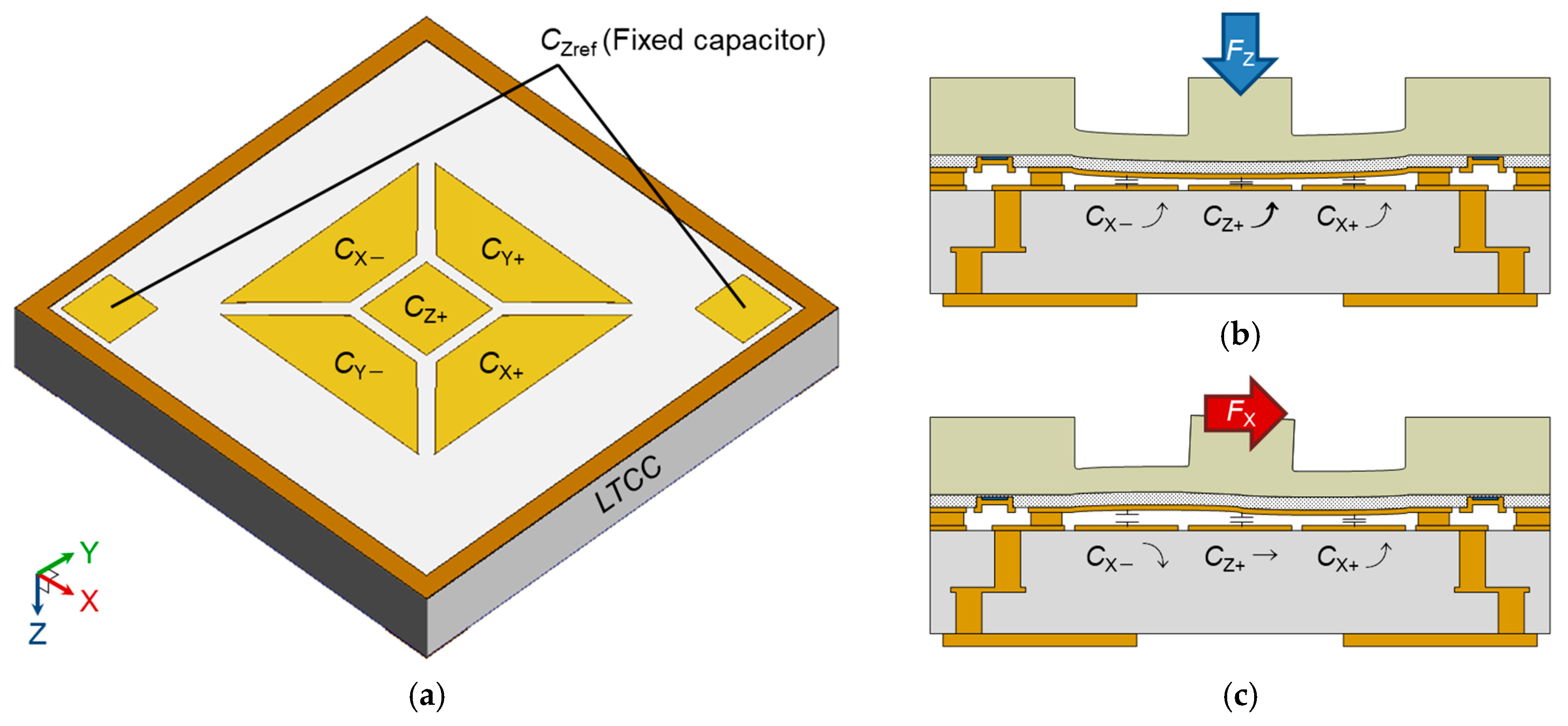 $C_{Zref}$ (Fixed capacitor)

$C_{X-}$ $C_{Y+}$ $C_{Z+}$ $C_{Y-}$ $C_{X+}$

LTCC

Y X Z

(a)

$F_Z$

$C_{X-}$ $C_{Z+}$ $C_{X+}$

(b)

$F_X$

$C_{X-}$ $C_{Z+}$ $C_{X+}$

(c)