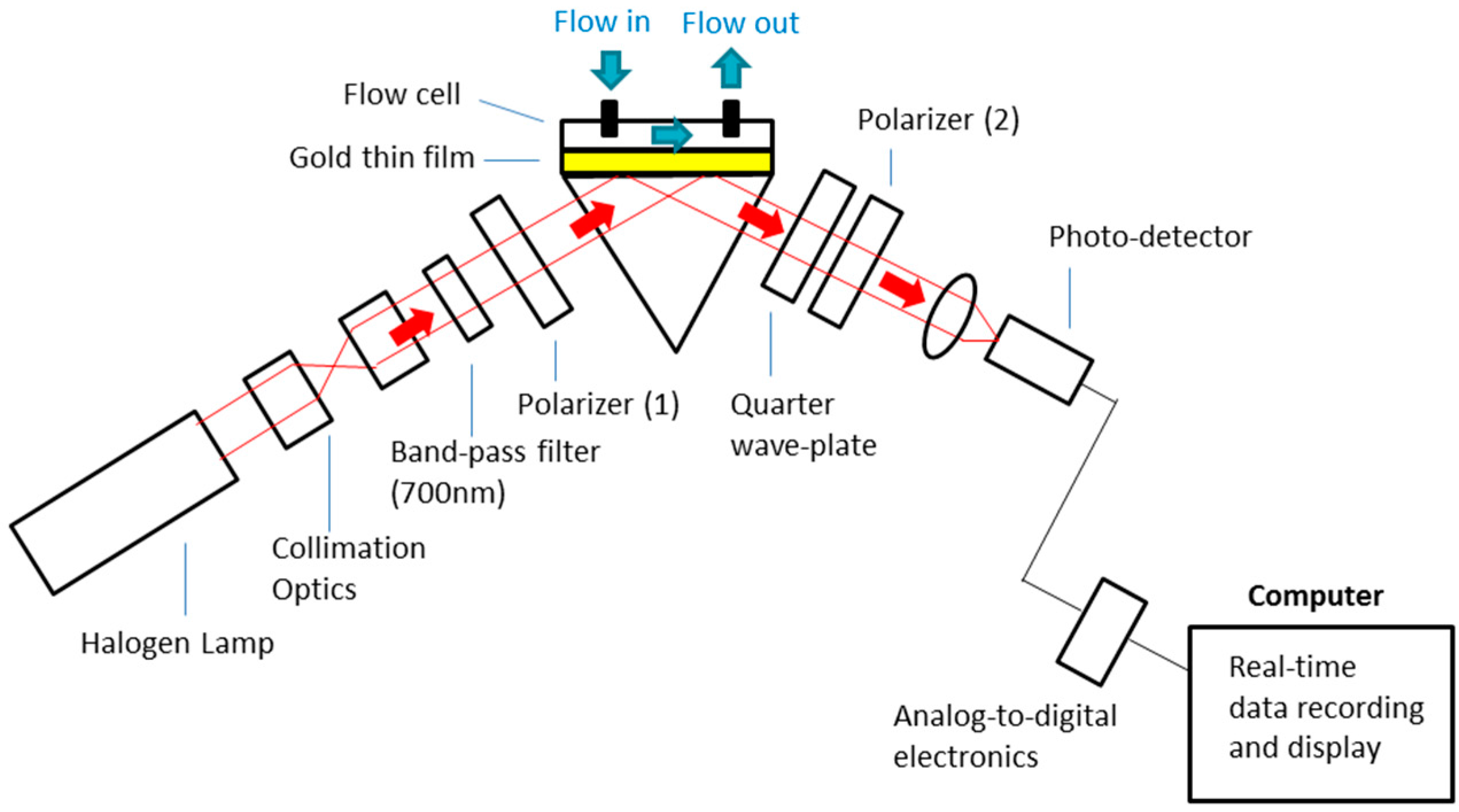 Flow in
Flow out
Flow cell
Gold thin film
Polarizer (2)
Photo-detector
Polarizer (1)
Quarter wave-plate
Band-pass filter (700nm)
Collimation Optics
Halogen Lamp
Computer
Real-time data recording and display
Analog-to-digital electronics