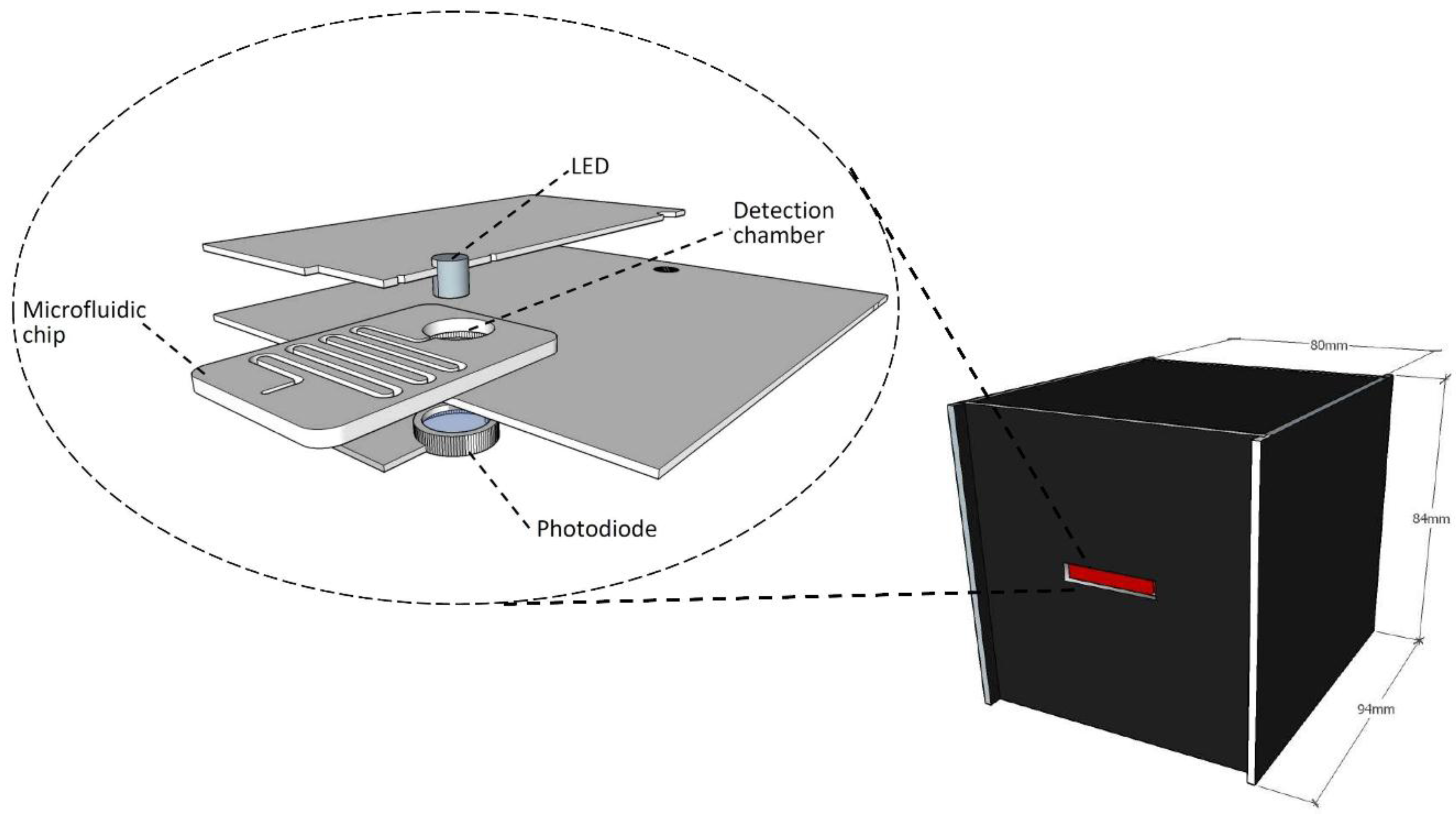 LED

Detection chamber

Microfluidic chip

Photodiode

80mm

84mm

94mm