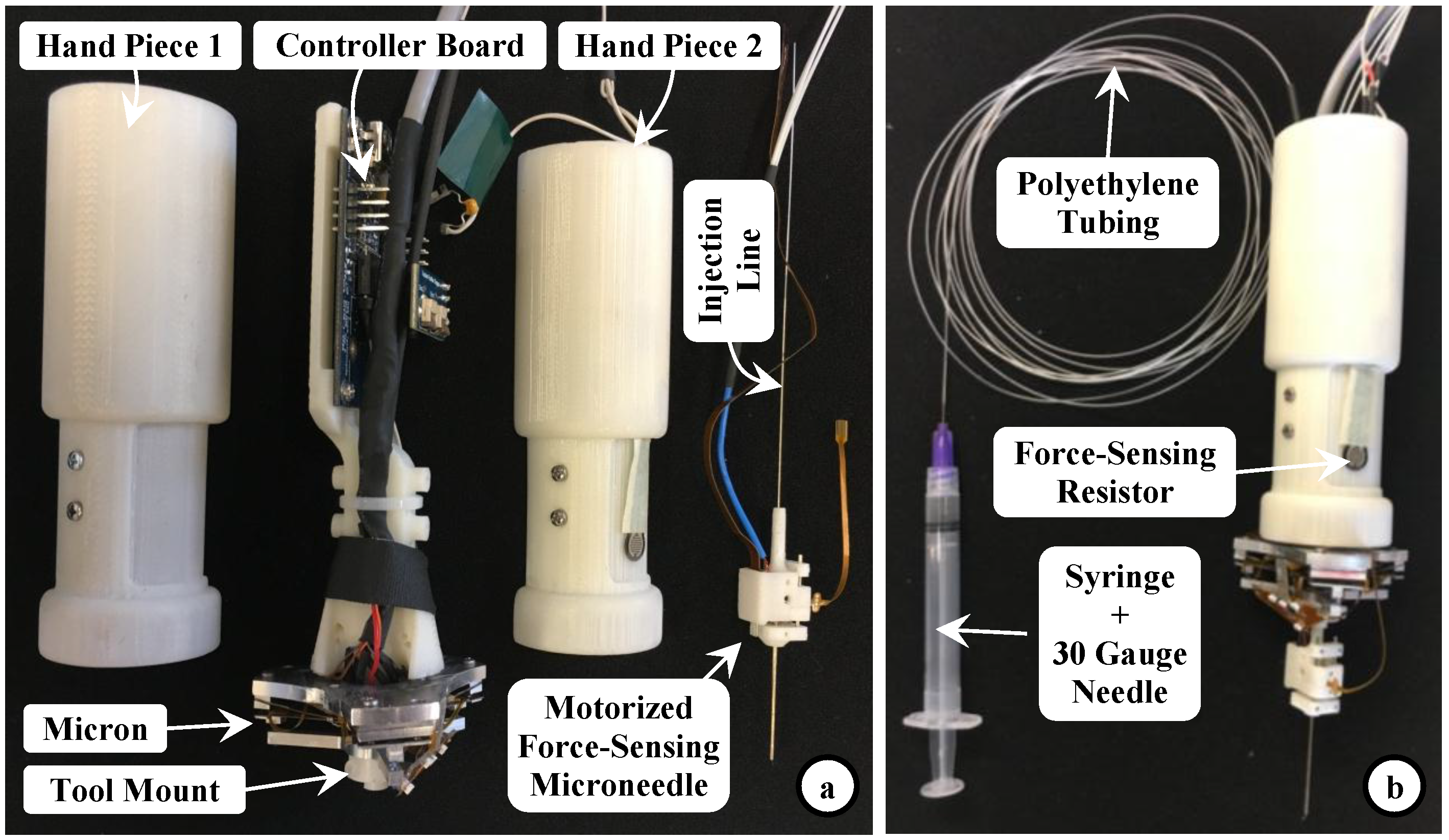 Hand Piece 1

Controller Board

Hand Piece 2

Injection Line

Micron

Tool Mount

Motorized Force-Sensing Microneedle

a

Polyethylene Tubing

Force-Sensing Resistor

Syringe + 30 Gauge Needle

b