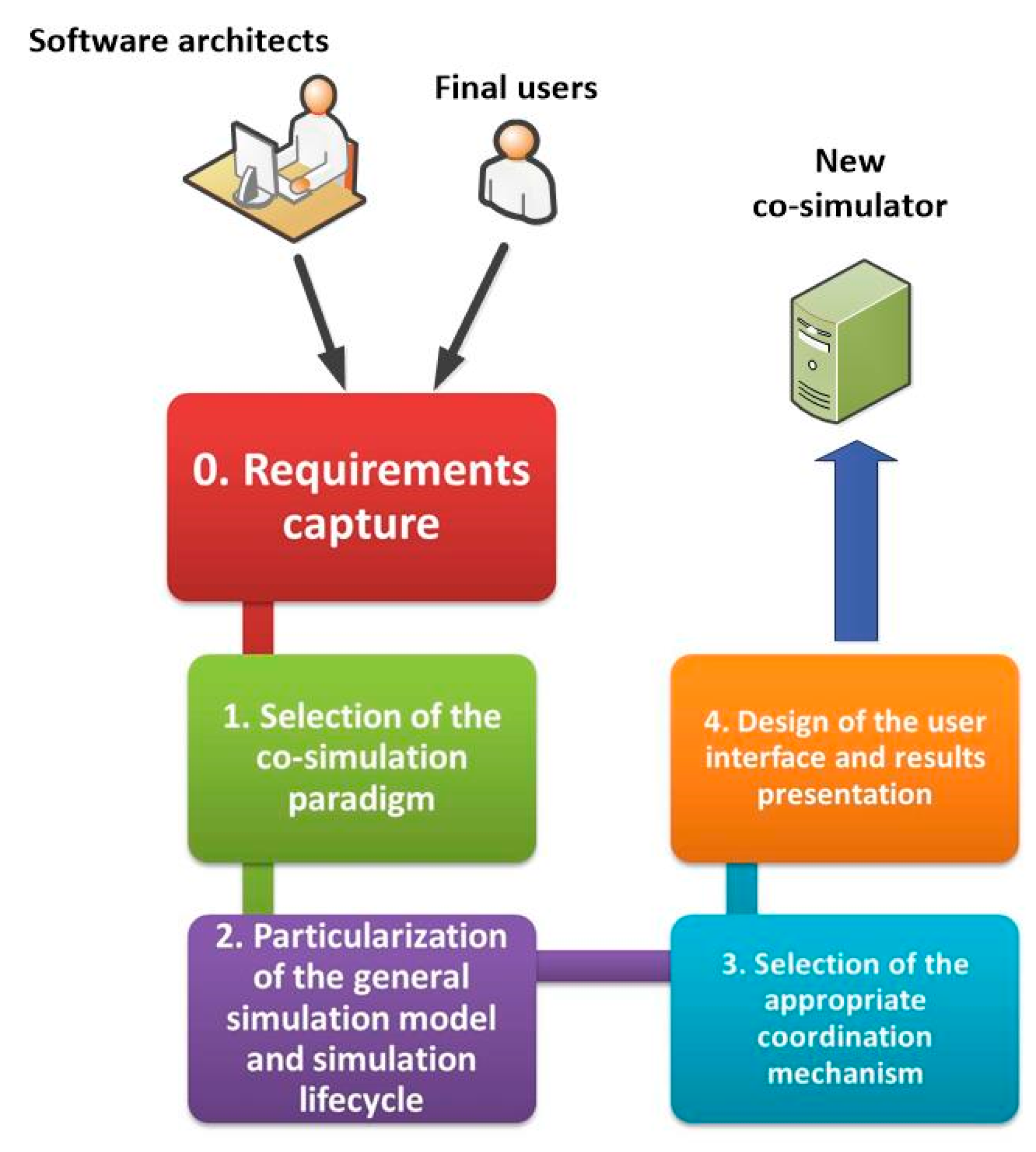 Software architects

Final users

New co-simulator

0. Requirements capture

1. Selection of the co-simulation paradigm

2. Particularization of the general simulation model and simulation lifecycle

3. Selection of the appropriate coordination mechanism

4. Design of the user interface and results presentation