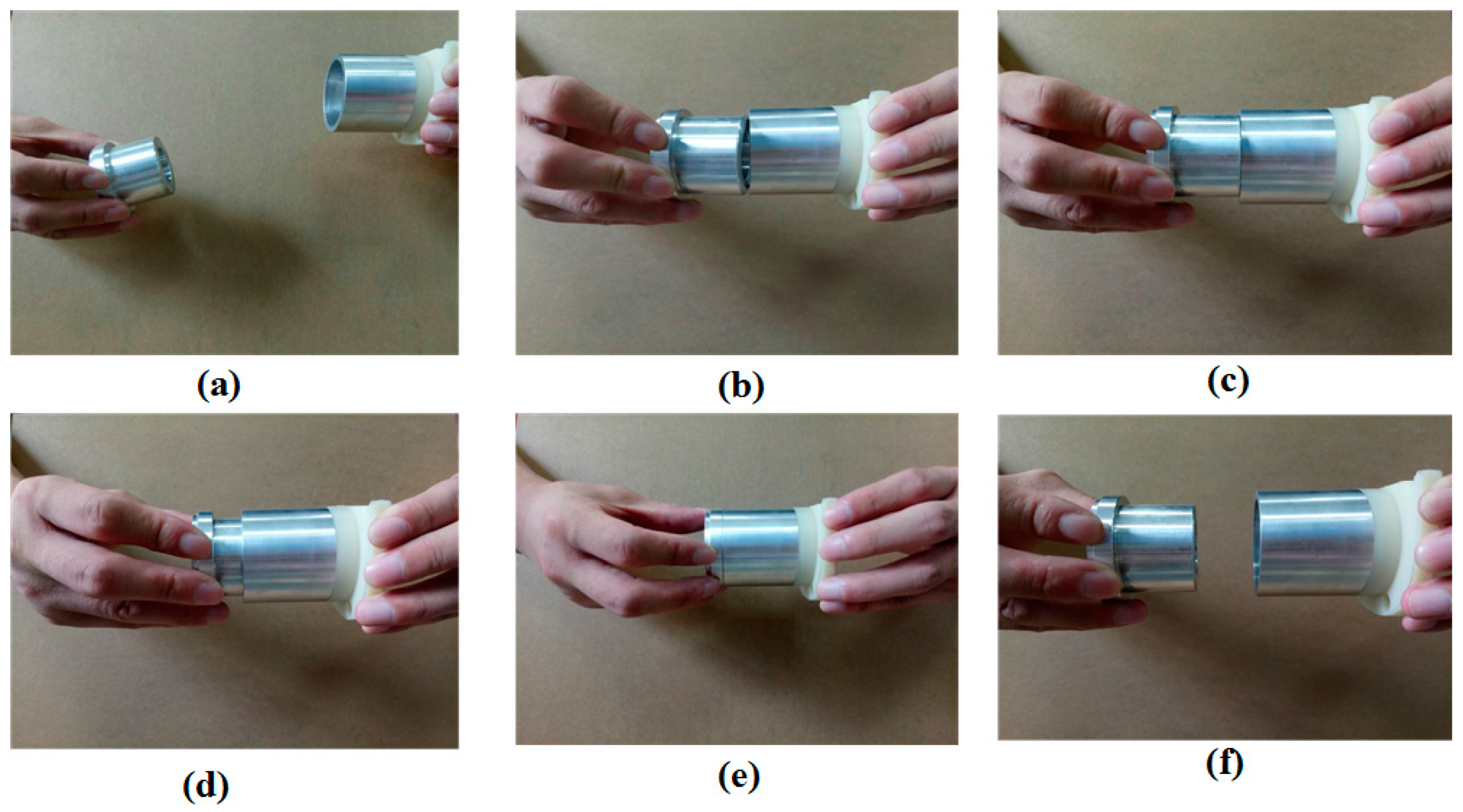 (a)

(b)

(c)

(d)

(e)

(f)