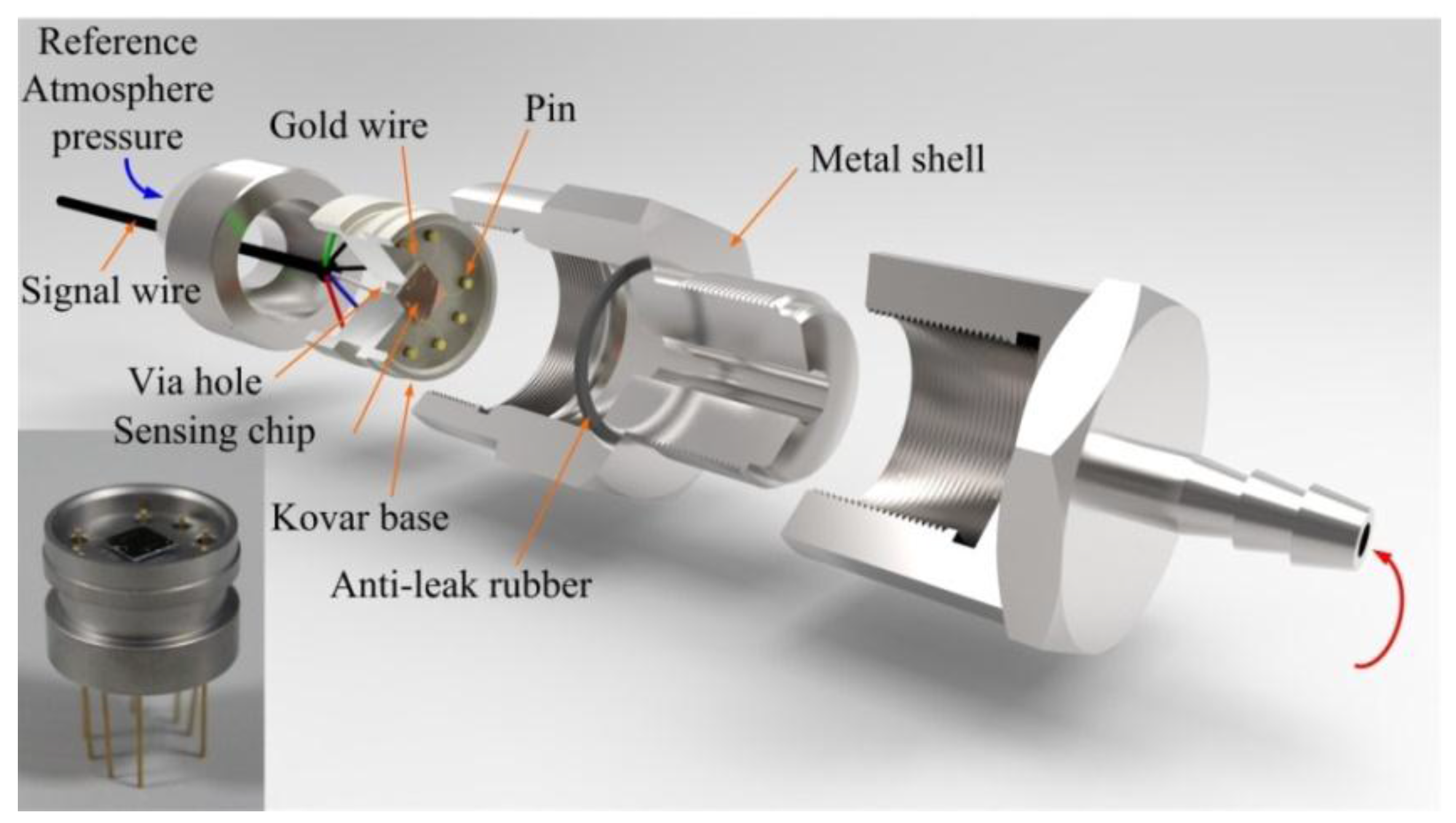 Reference Atmosphere pressure

Gold wire

Pin

Metal shell

Signal wire

Via hole

Sensing chip

Kovar base

Anti-leak rubber