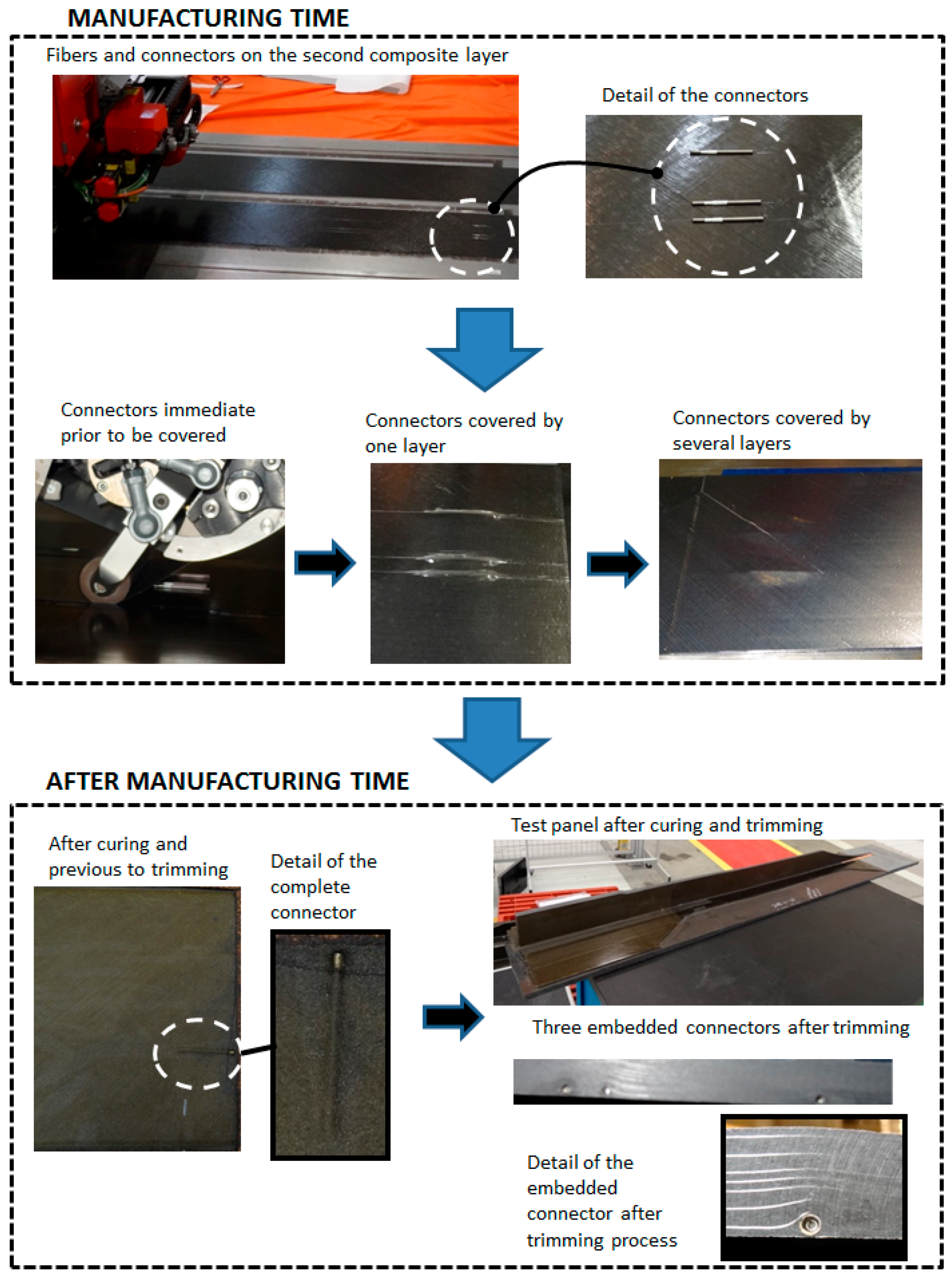 MANUFACTURING TIME

Fibers and connectors on the second composite layer

Detail of the connectors

Connectors immediate prior to be covered

Connectors covered by one layer

Connectors covered by several layers

AFTER MANUFACTURING TIME

After curing and previous to trimming

Detail of the complete connector

Test panel after curing and trimming

Three embedded connectors after trimming

Detail of the embedded connector after trimming process