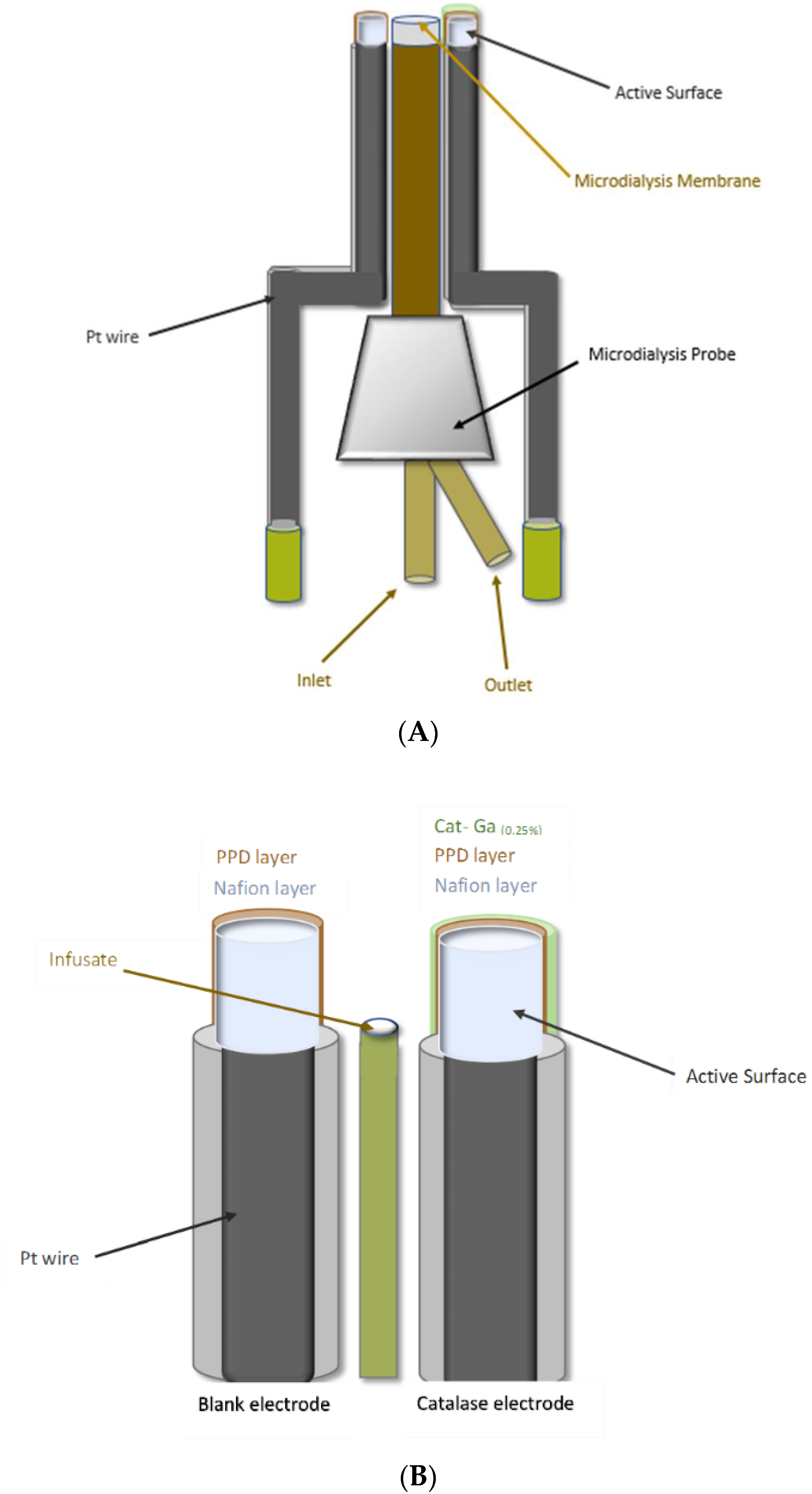 Active Surface

Microdialysis Membrane

Pt wire

Microdialysis Probe

Inlet

Outlet

(A)

PPD layer
Nafion layer

Cat- Ga (0.25%)
PPD layer
Nafion layer

Infusate

Active Surface

Pt wire

Blank electrode

Catalase electrode

(B)