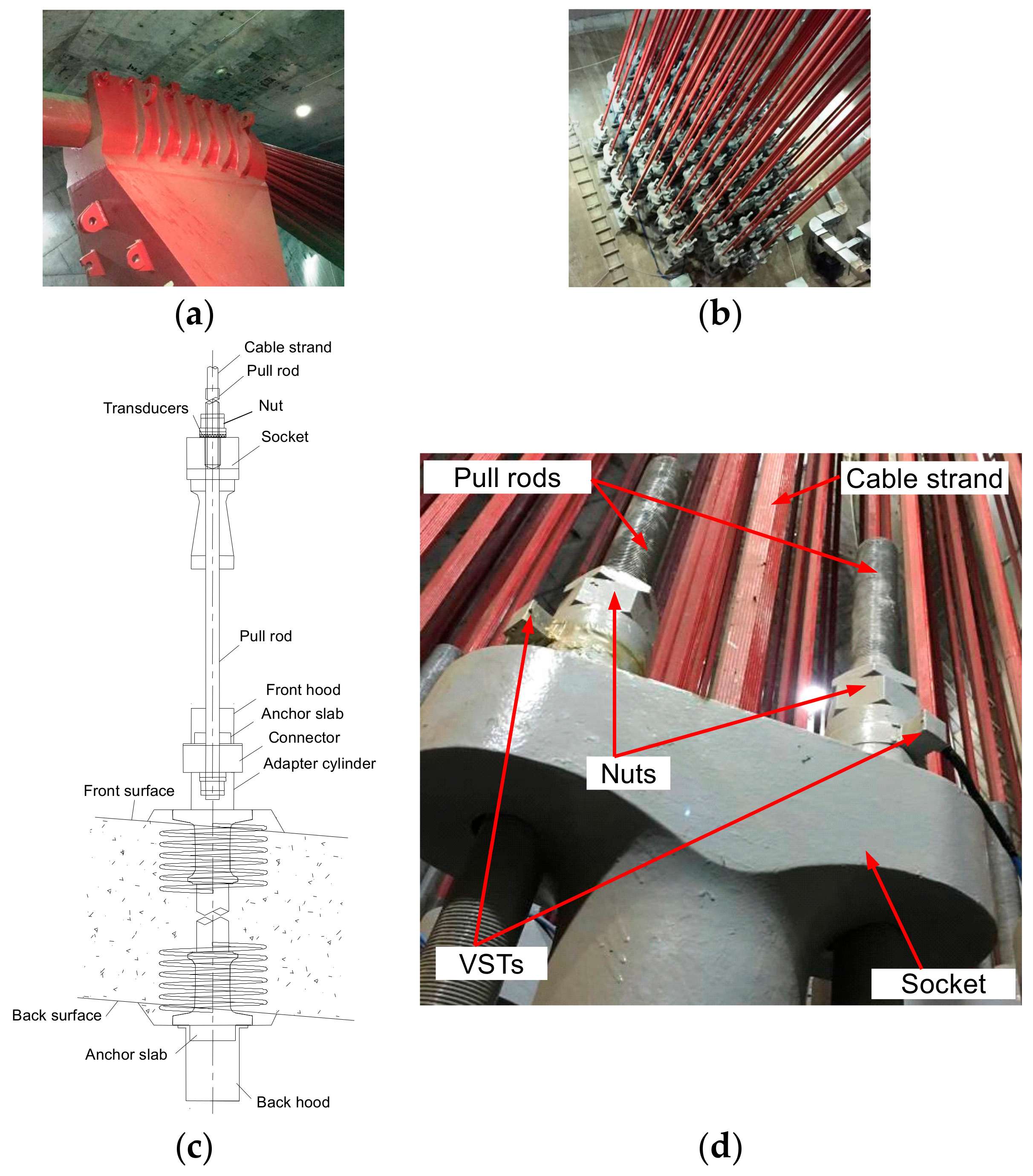 (a)

(b)

Cable strand
Pull rod
Transducers
Nut
Socket
Pull rod
Front hood
Anchor slab
Connector
Adapter cylinder
Front surface
Back surface
Anchor slab
Back hood

(c)

Pull rods
Cable strand
Nuts
VSTs
Socket

(d)