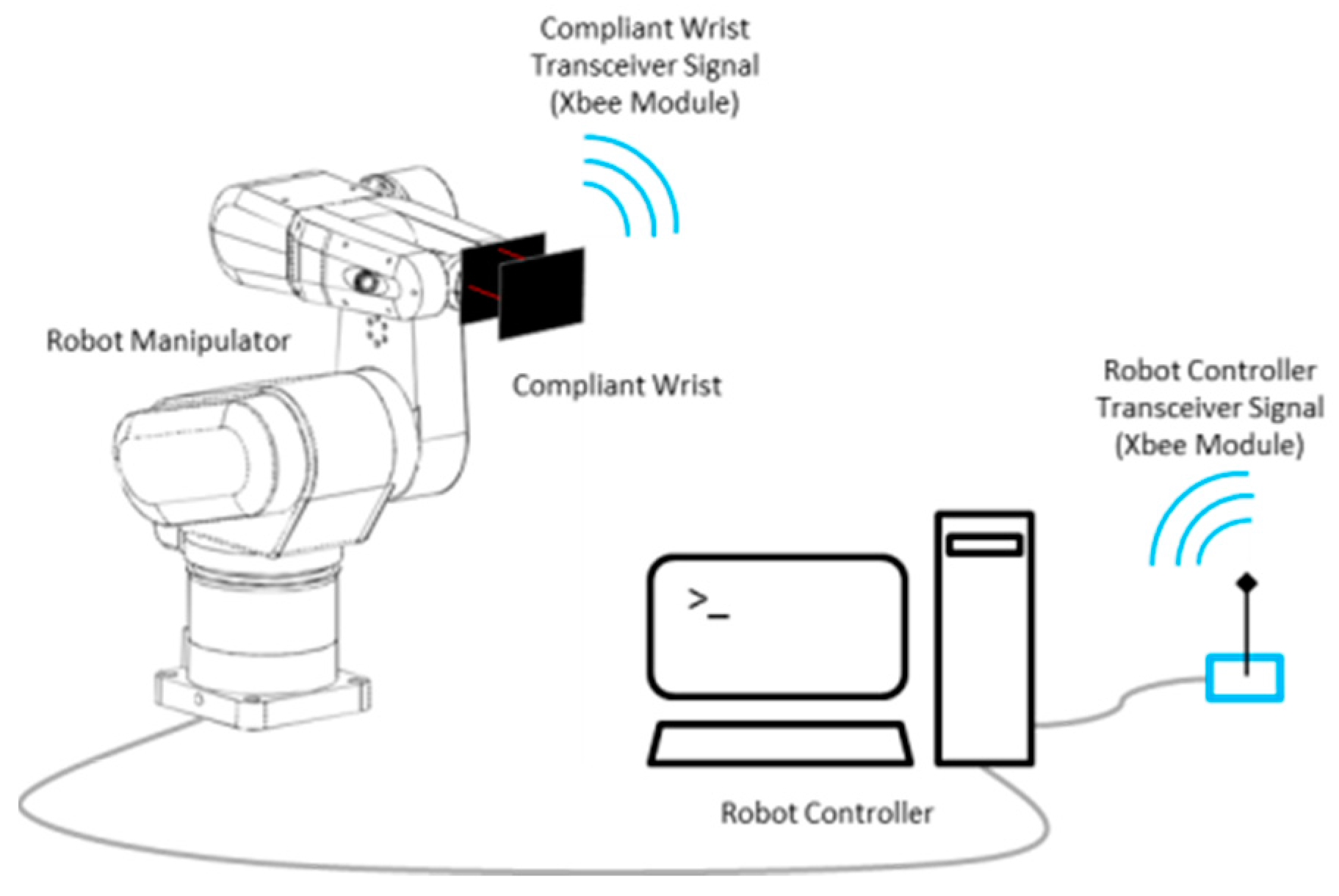 Compliant Wrist
Transceiver Signal
(Xbee Module)

Robot Manipulator

Compliant Wrist

Robot Controller
Transceiver Signal
(Xbee Module)

>_

Robot Controller