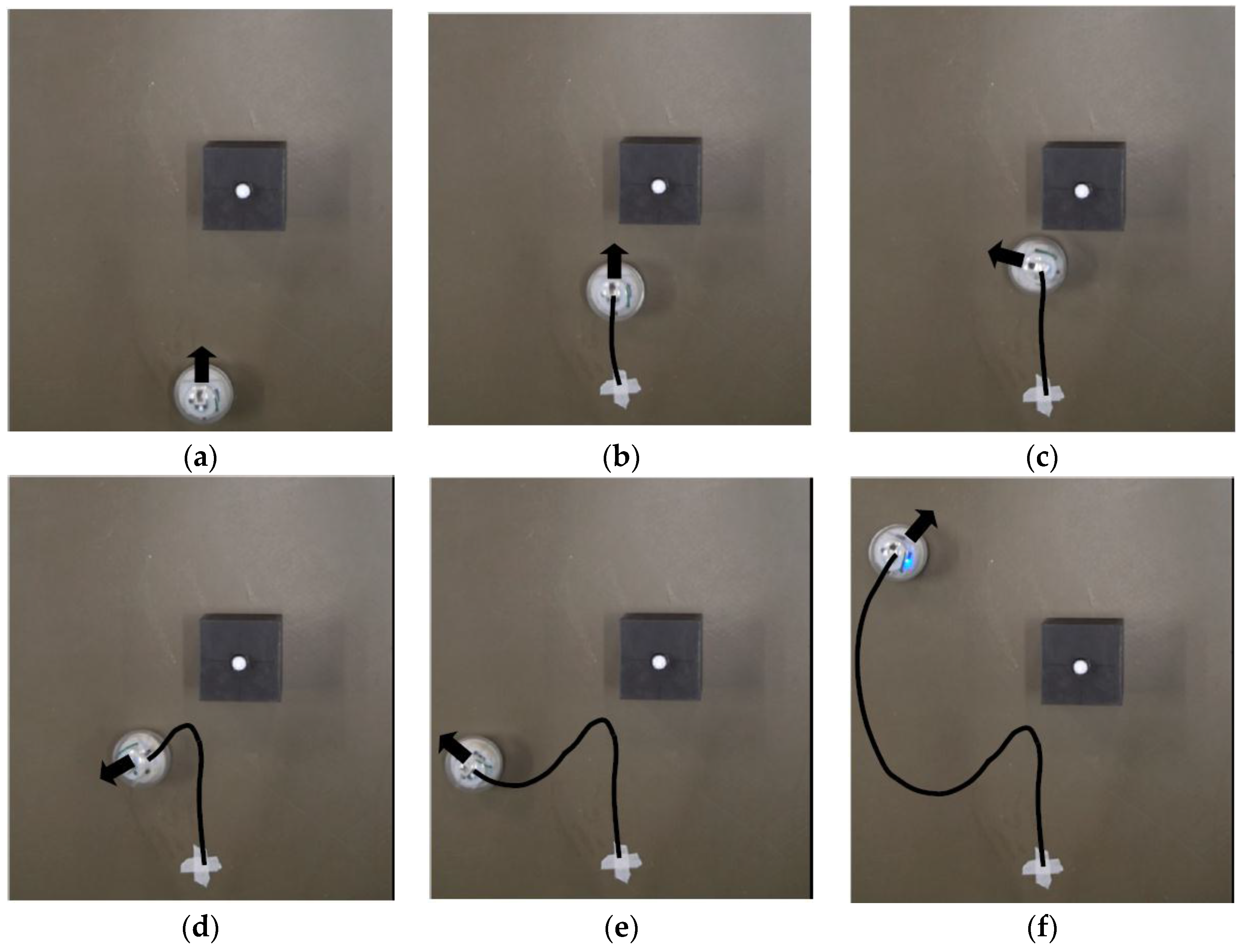 (a)

(b)

(c)

(d)

(e)

(f)