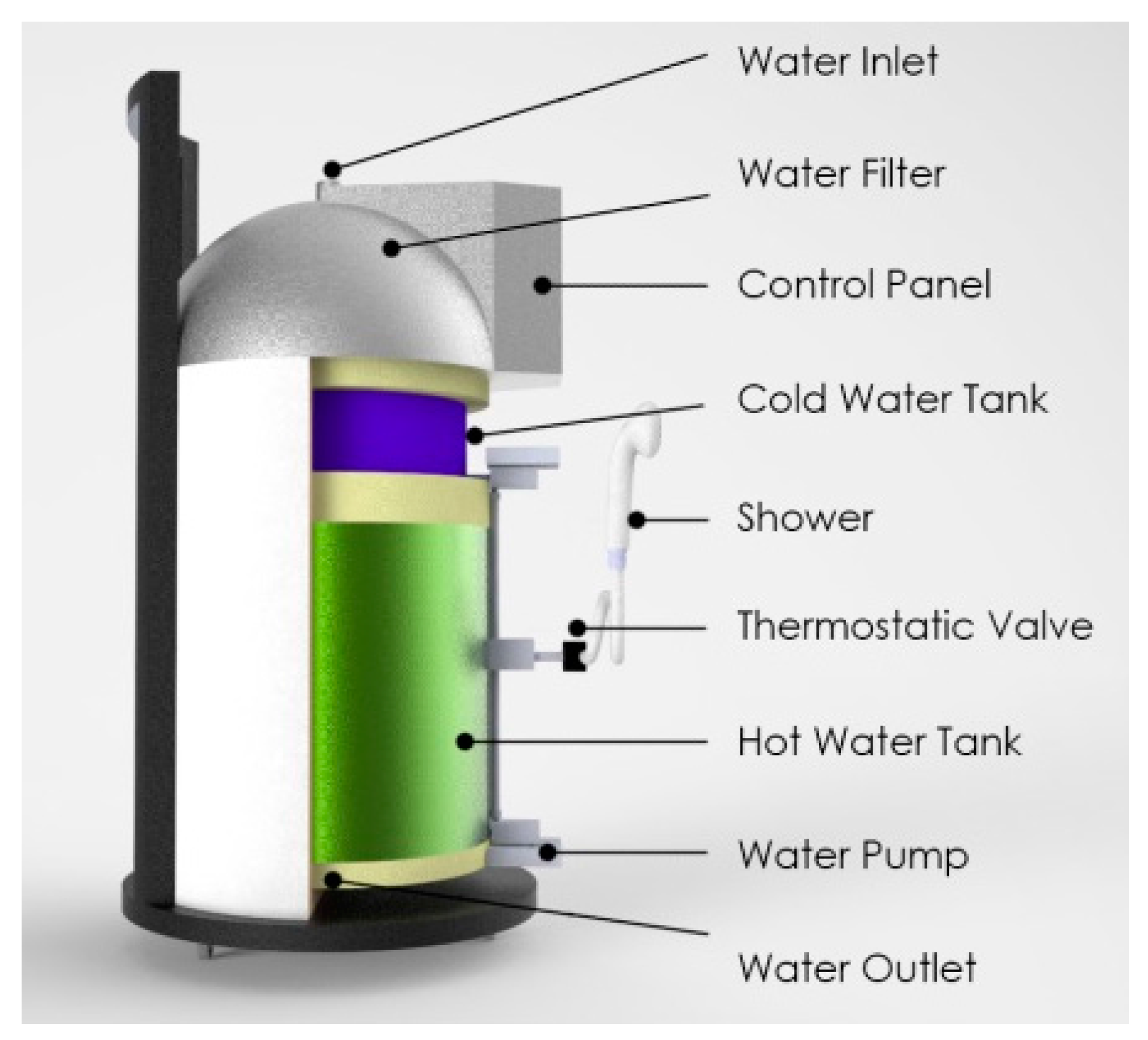 Water Inlet

Water Filter

Control Panel

Cold Water Tank

Shower

Thermostatic Valve

Hot Water Tank

Water Pump

Water Outlet