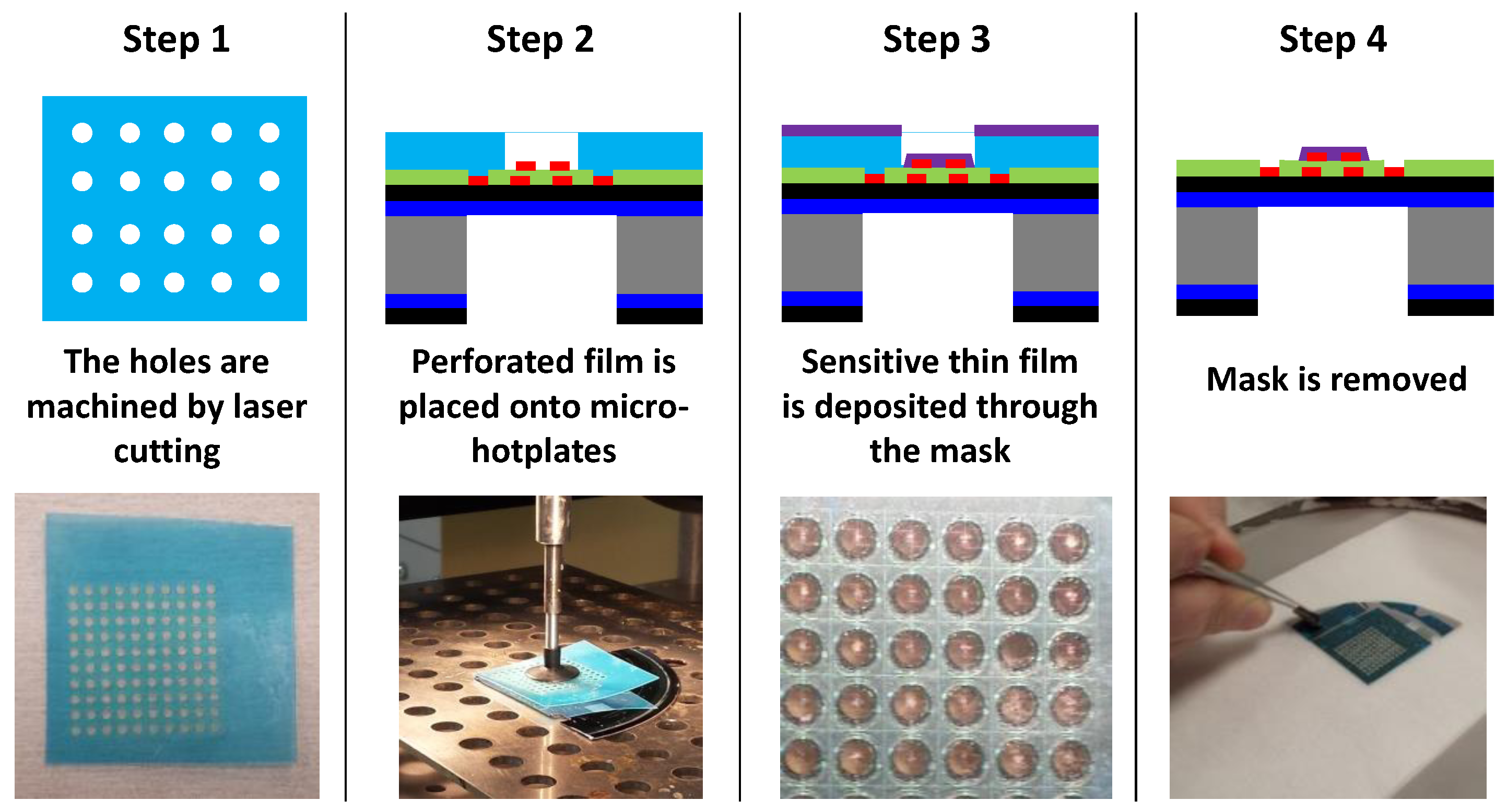 Step 1

The holes are machined by laser cutting

Step 2

Perforated film is placed onto micro-hotplates

Step 3

Sensitive thin film is deposited through the mask

Step 4

Mask is removed