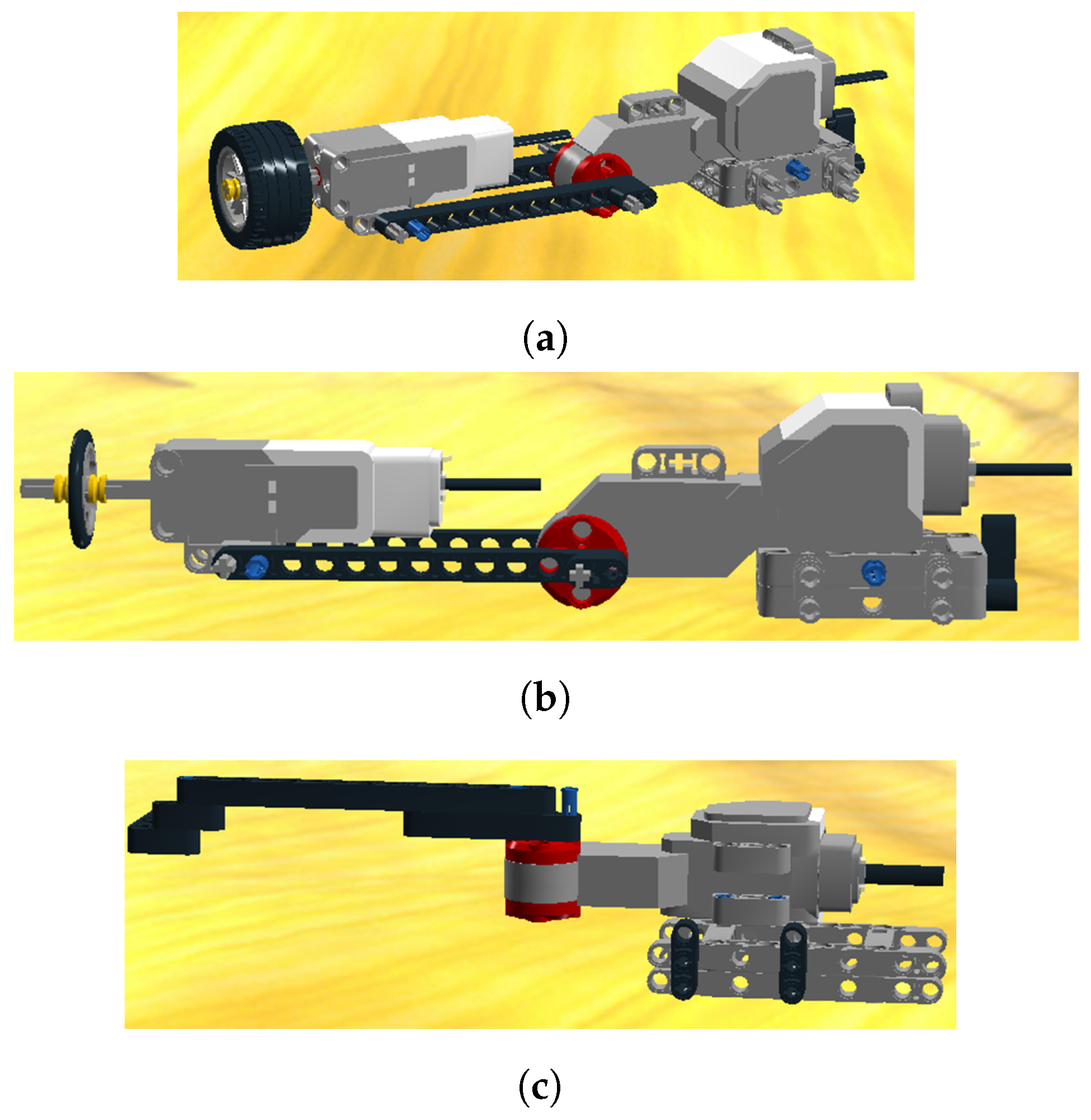 (a)

(b)

(c)