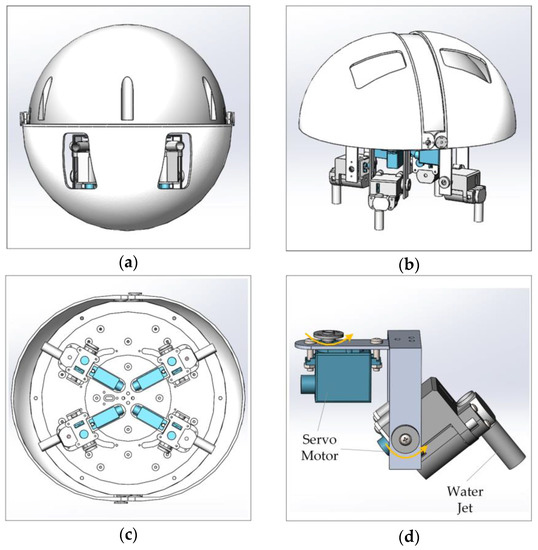 (a)

(b)

(c)

Servo Motor

Water Jet

(d)