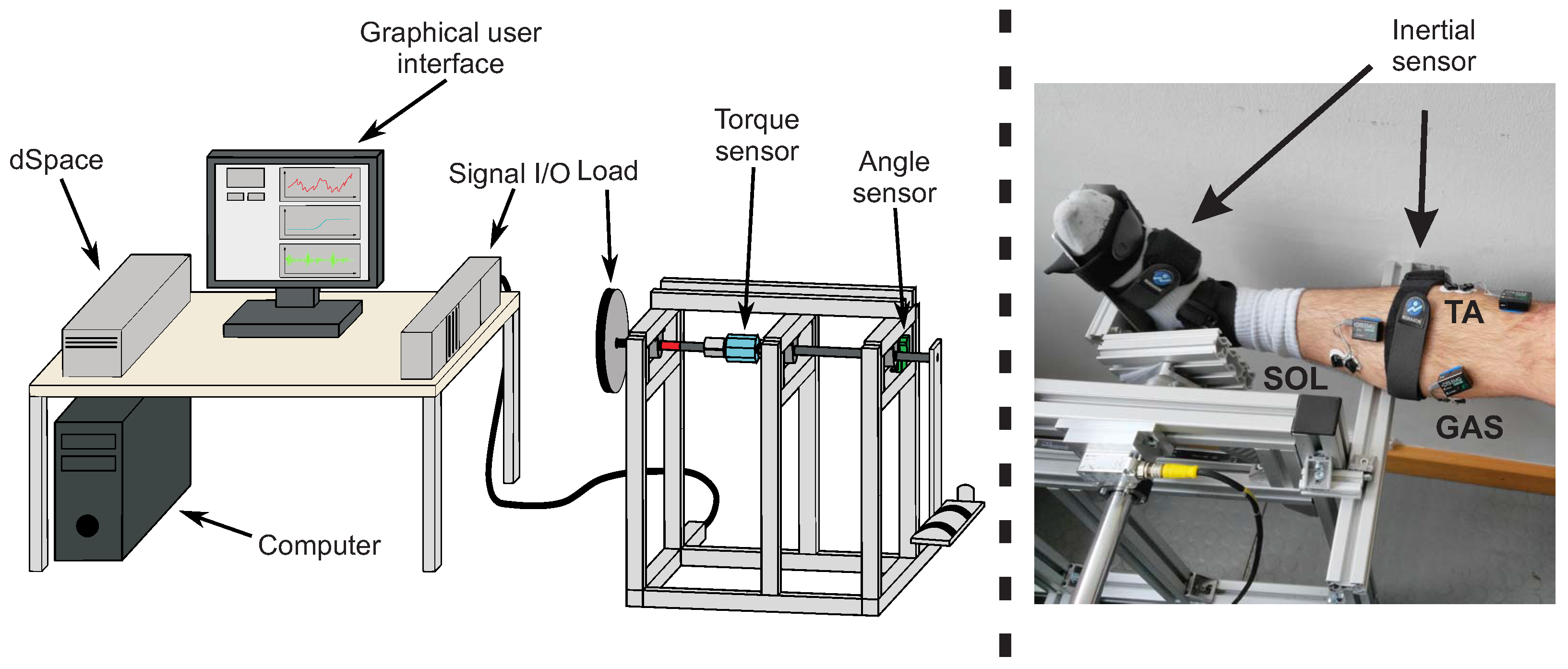 Graphical user interface

dSpace

Signal I/O

Load

Torque sensor

Angle sensor

Computer

Inertial sensor

TA

SOL

GAS