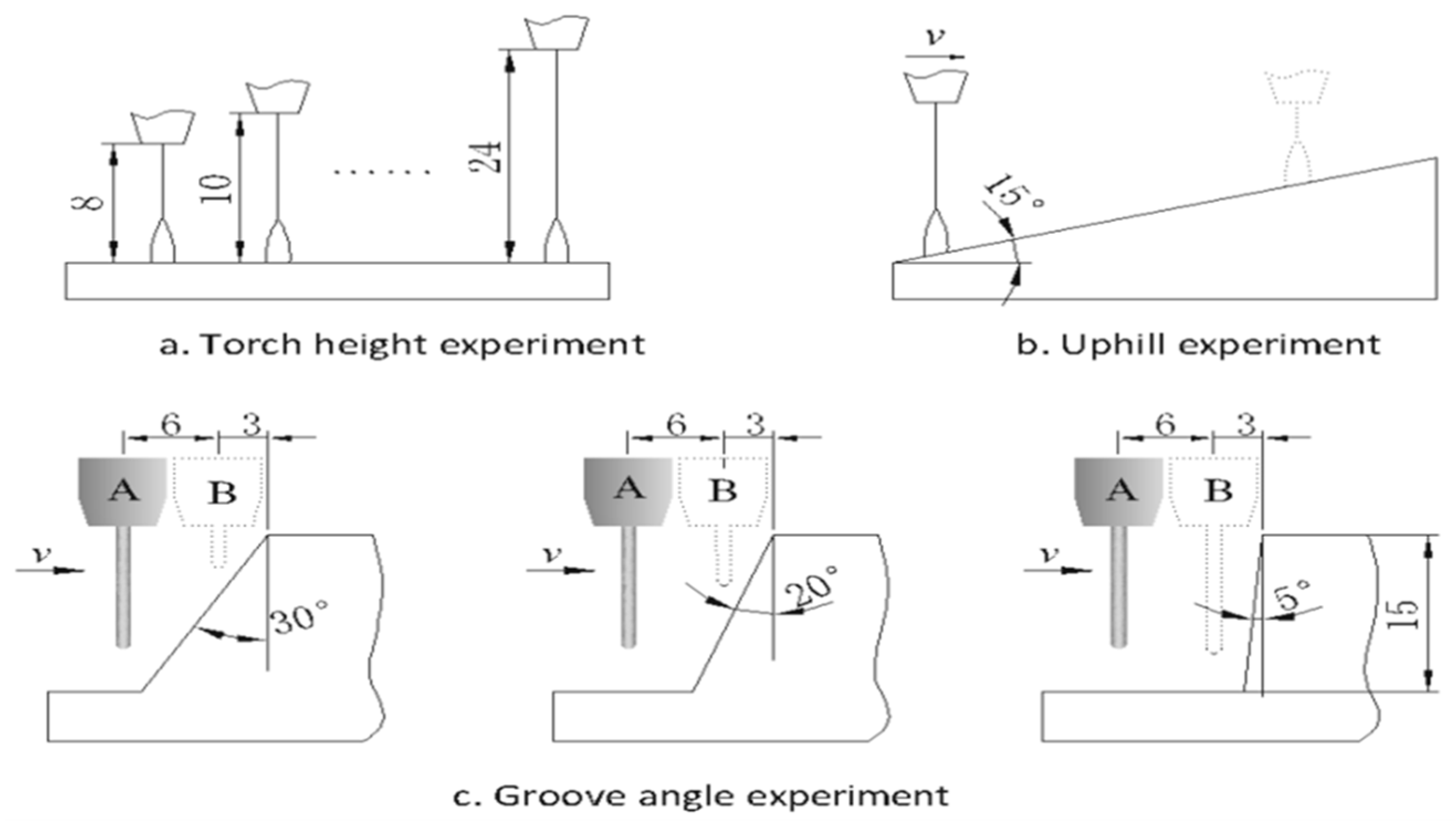 8
10
......
24

a. Torch height experiment

$v$
15°

b. Uphill experiment

6 3
A B
$v$
30°

6 3
A B
$v$
20°

6 3
A B
$v$
5°
15

c. Groove angle experiment