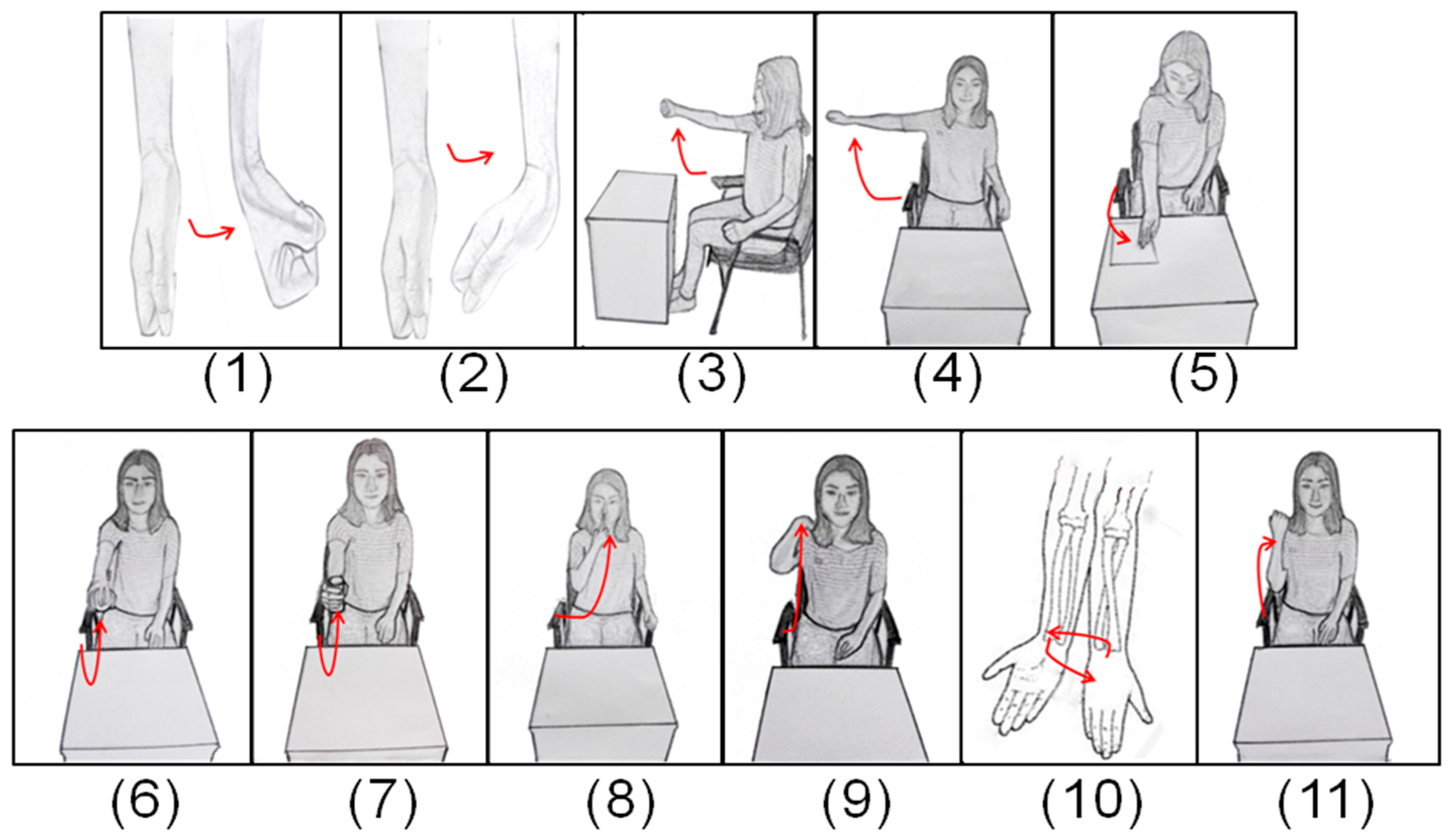 (1) (2) (3) (4) (5)

(6) (7) (8) (9) (10) (11)