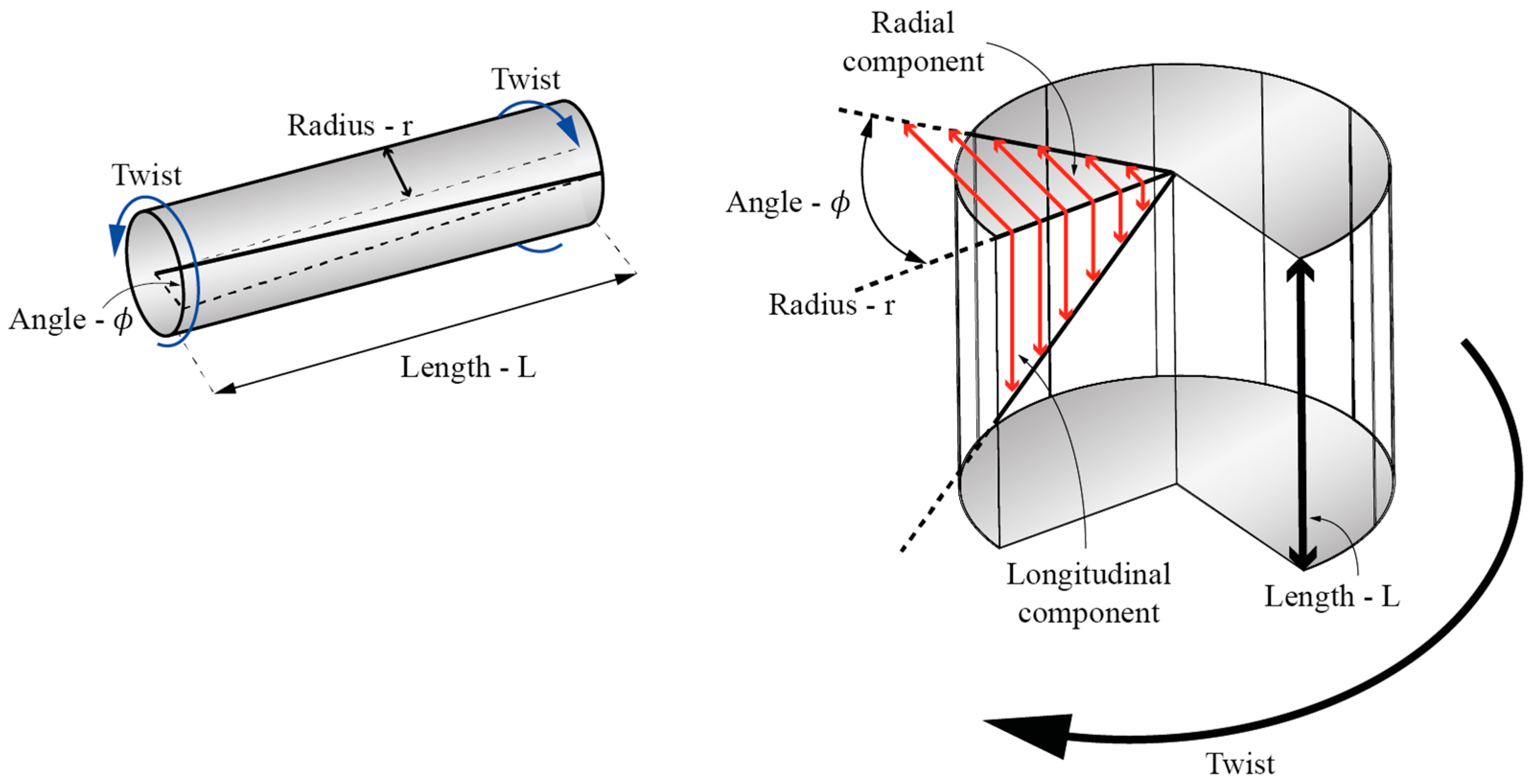 Twist

Radius - r

Twist

Angle - $\phi$

Length - L

Radial component

Angle - $\phi$

Radius - r

Longitudinal component

Length - L

Twist