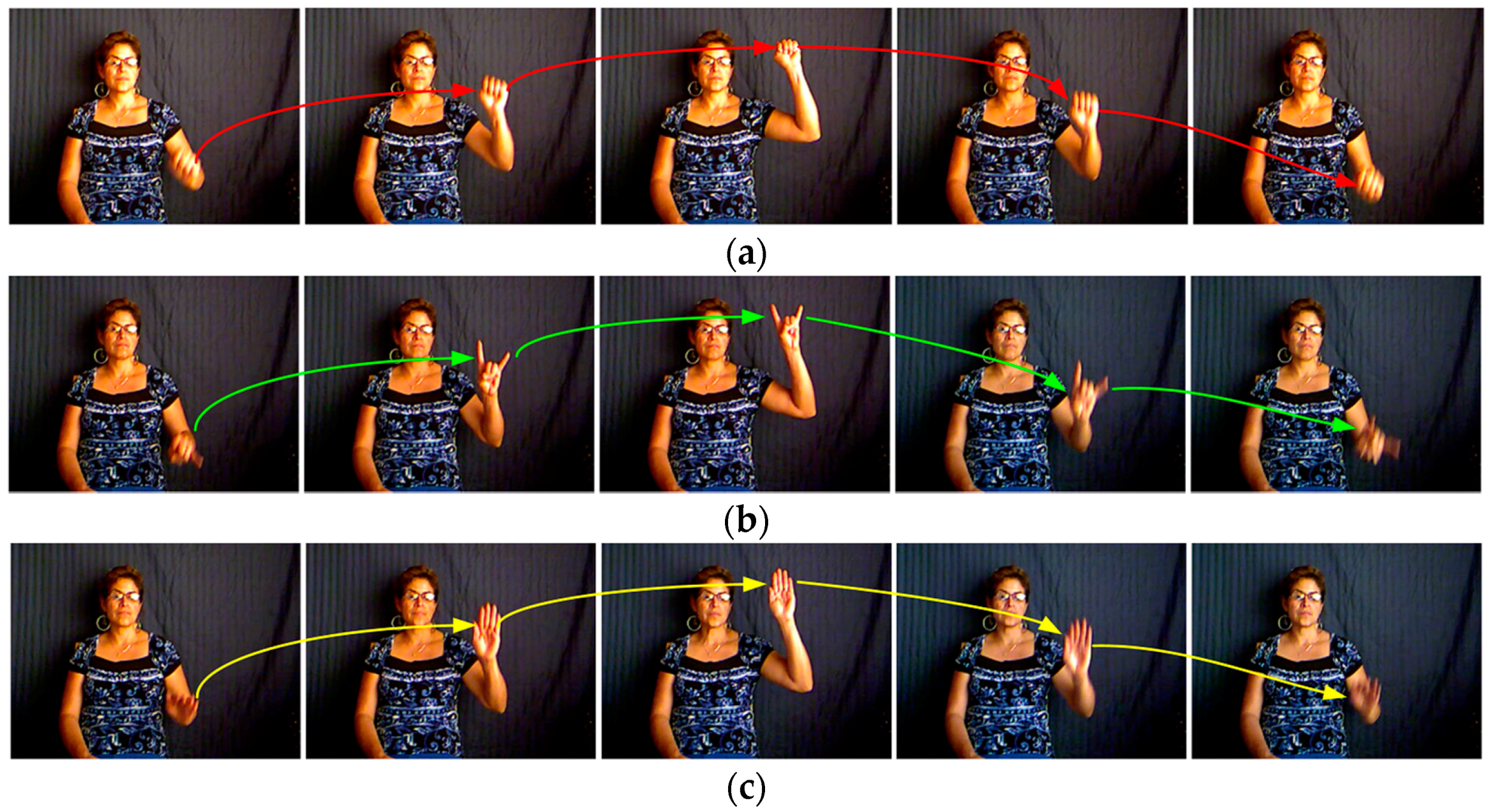 (a)

(b)

(c)