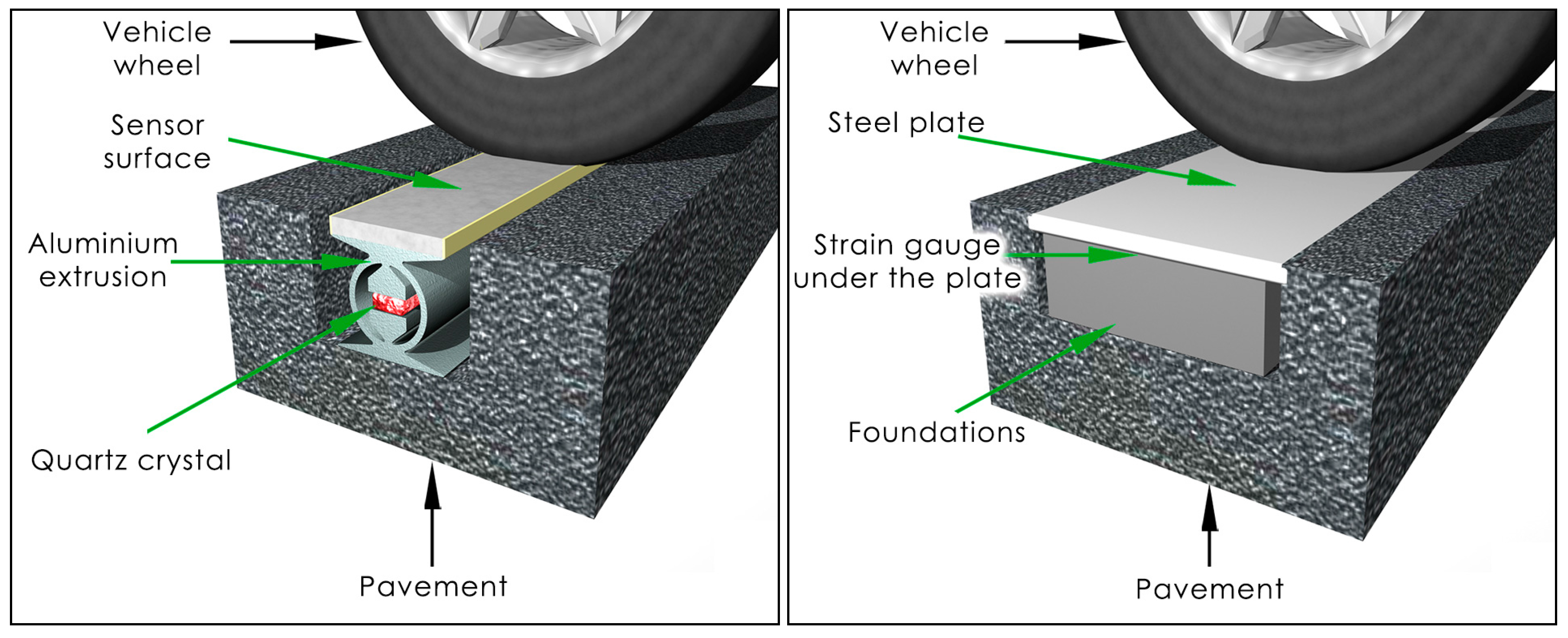 Vehicle wheel

Sensor surface

Aluminium extrusion

Quartz crystal

Pavement

Vehicle wheel

Steel plate

Strain gauge under the plate

Foundations

Pavement