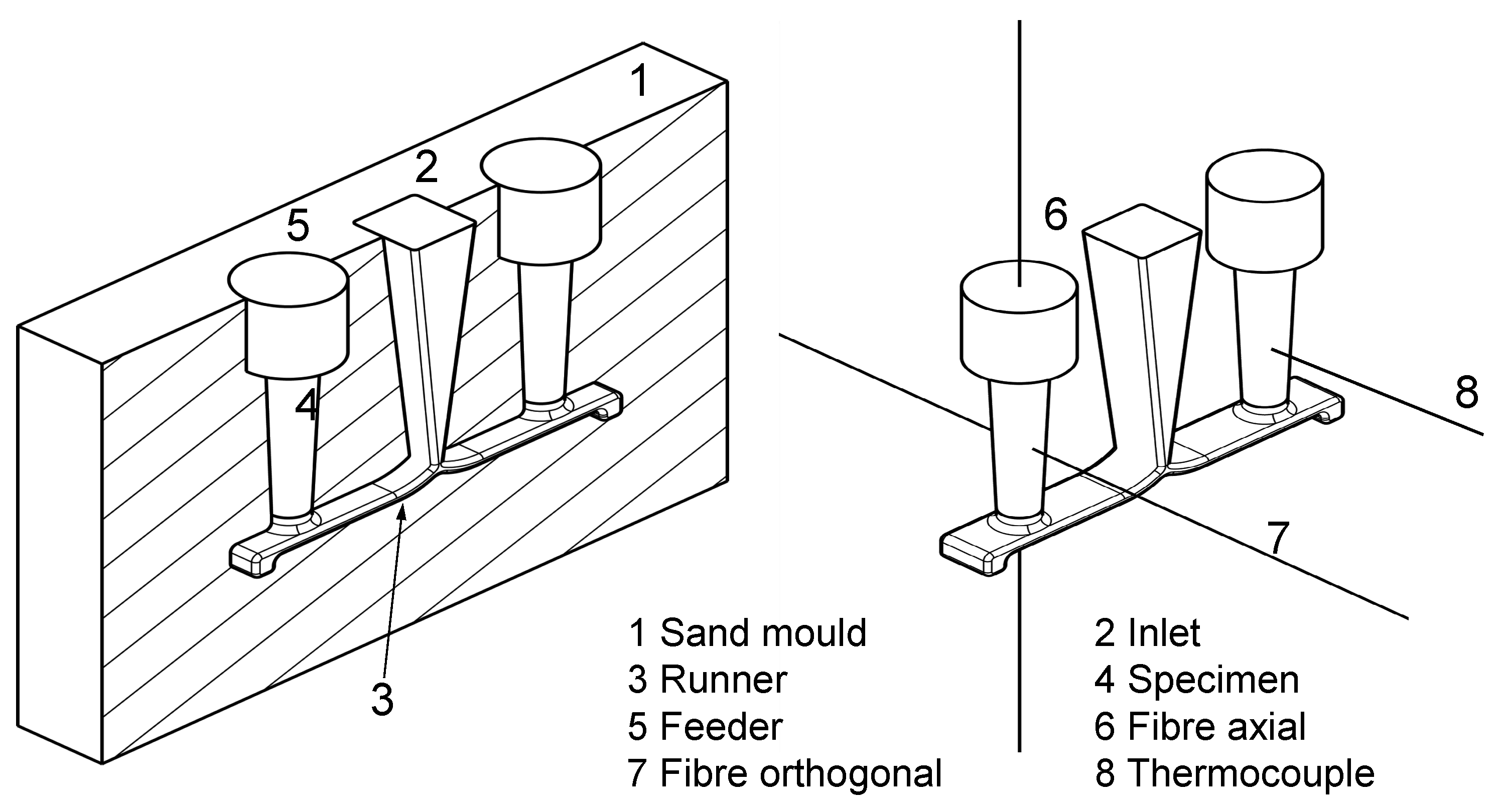 1
2
5
4
3
6
8
7

1 Sand mould
3 Runner
5 Feeder
7 Fibre orthogonal

2 Inlet
4 Specimen
6 Fibre axial
8 Thermocouple