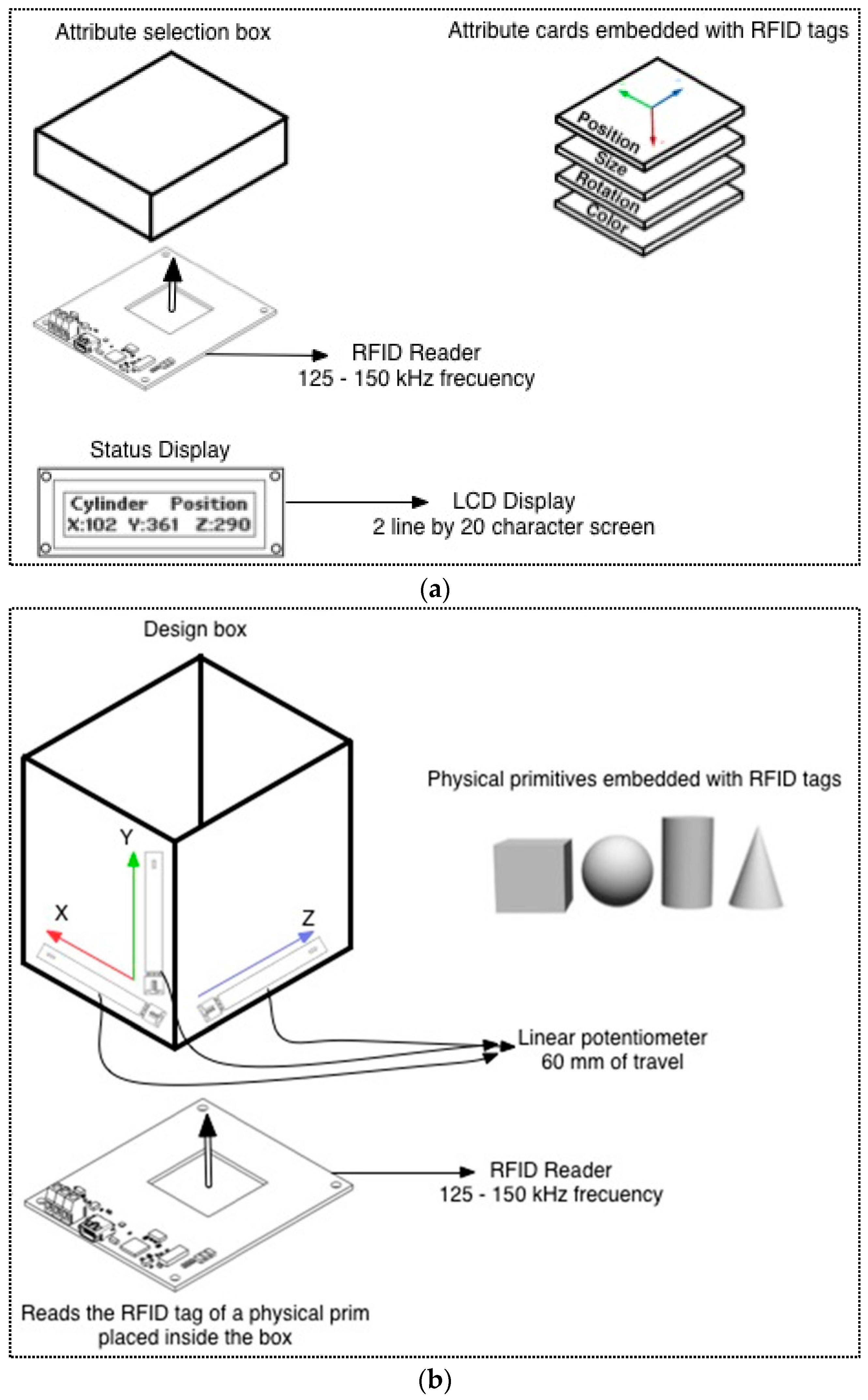 Attribute selection box

Attribute cards embedded with RFID tags

Position
Size
Rotation
Color

RFID Reader
125 - 150 kHz frecuency

Status Display

Cylinder Position
X:102 Y:361 Z:290

LCD Display
2 line by 20 character screen

(a)

Design box

Physical primitives embedded with RFID tags

Y

X

Z

Linear potentiometer
60 mm of travel

RFID Reader
125 - 150 kHz frecuency

Reads the RFID tag of a physical prim placed inside the box

(b)