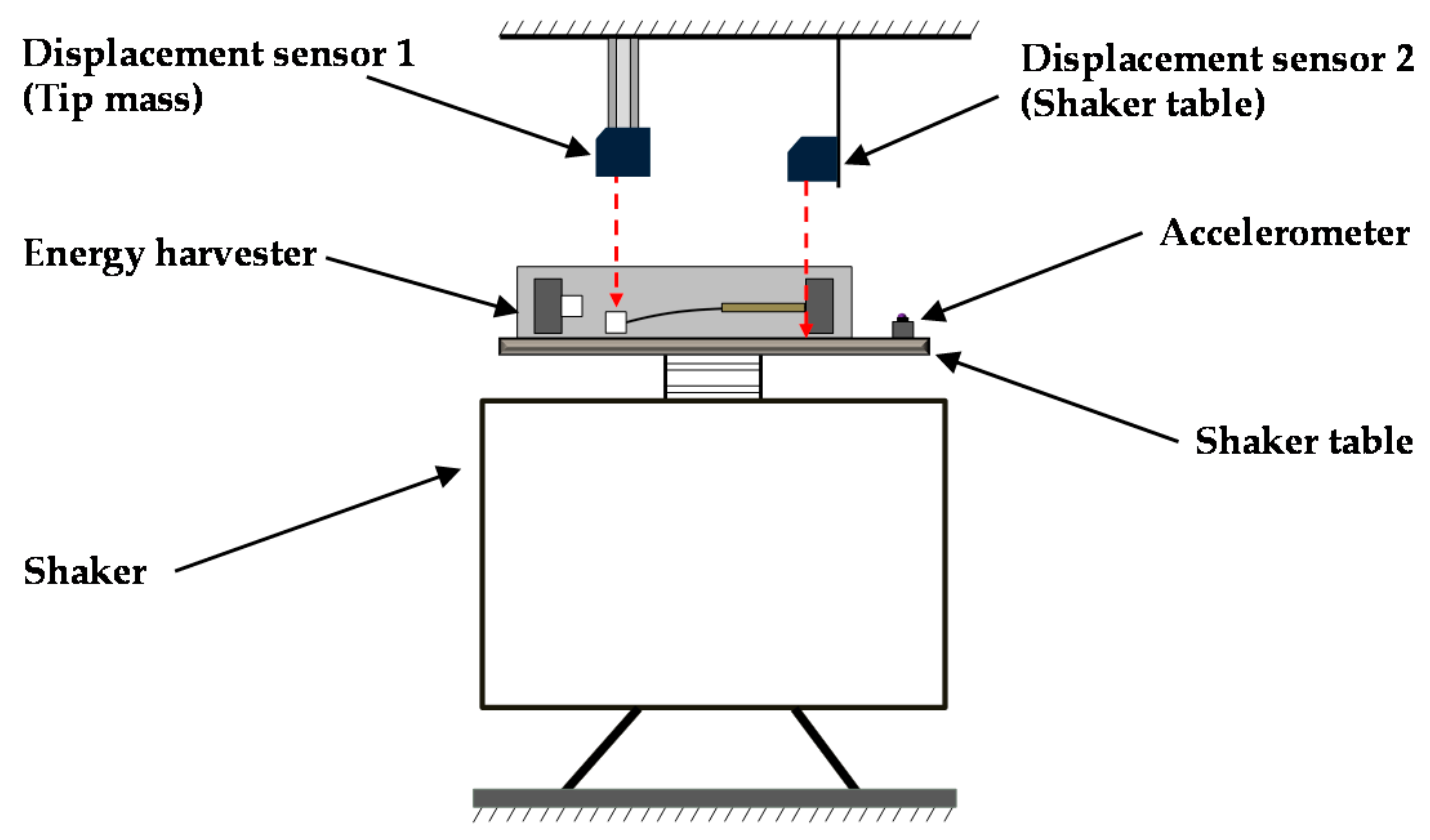 Displacement sensor 1
(Tip mass)

Displacement sensor 2
(Shaker table)

Energy harvester

Accelerometer

Shaker table

Shaker