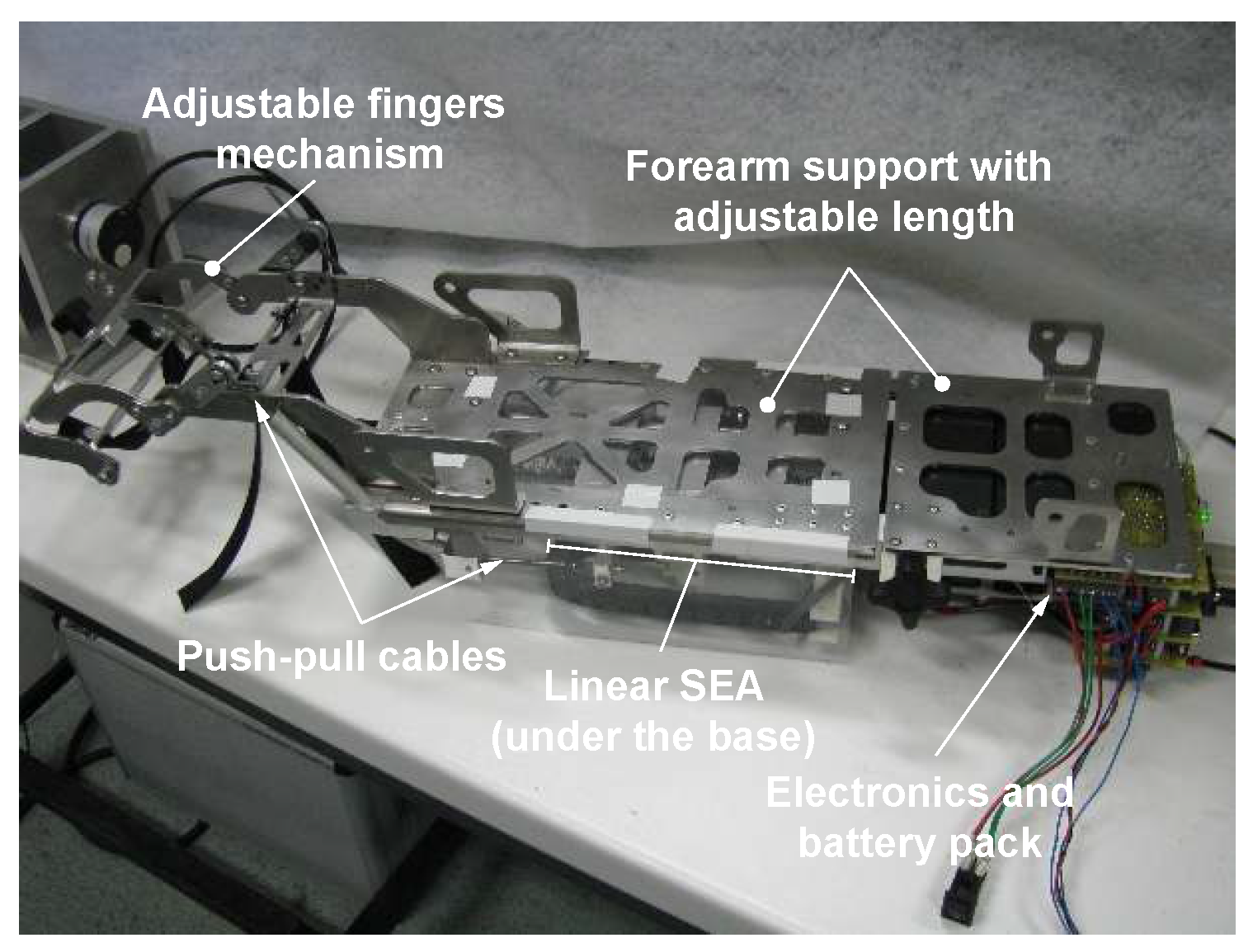 Adjustable fingers mechanism

Forearm support with adjustable length

Push-pull cables

Linear SEA (under the base)

Electronics and battery pack