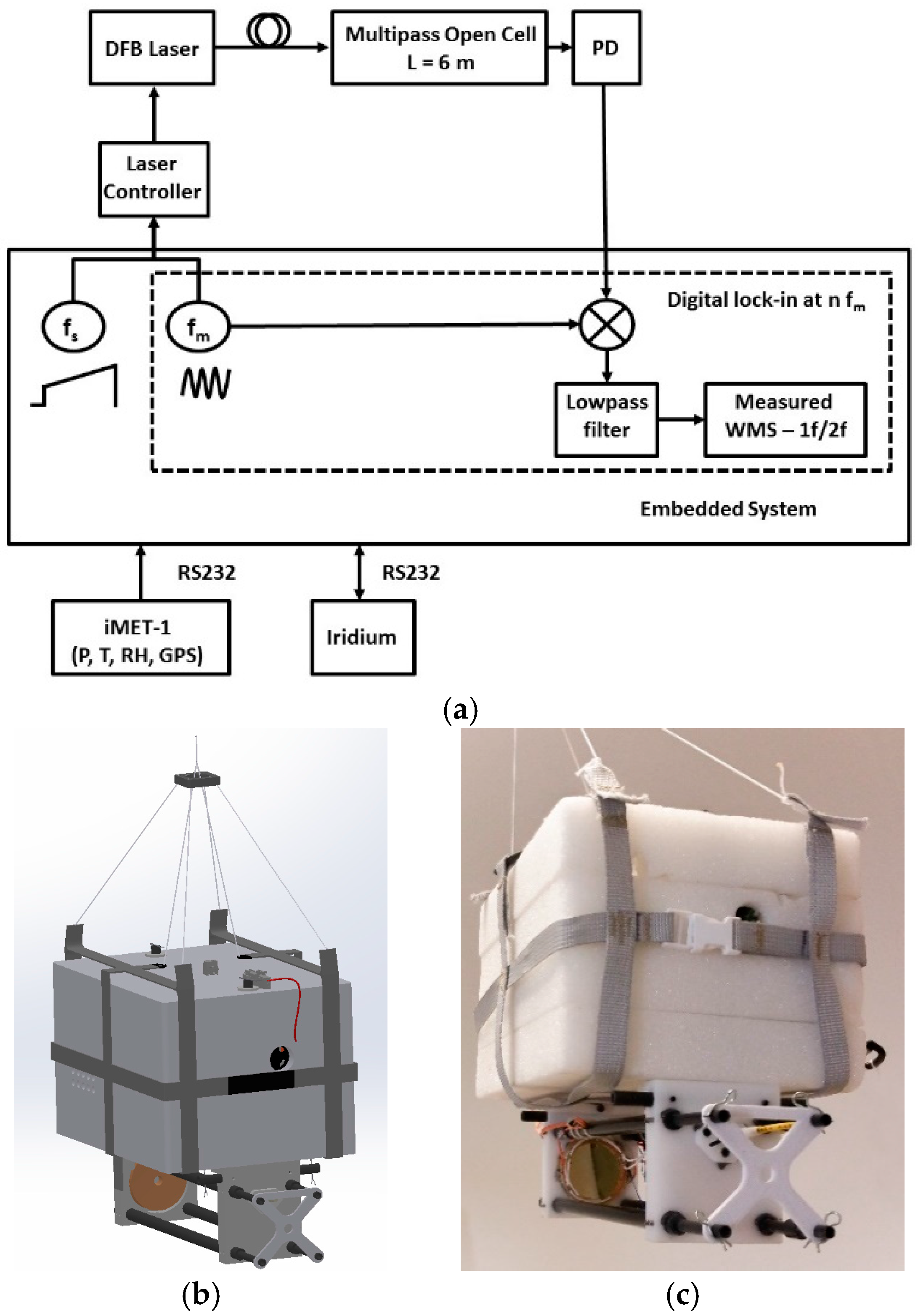 DFB Laser

Multipass Open Cell
L = 6 m

PD

Laser Controller

$f_s$

$f_m$

Digital lock-in at n $f_m$

Lowpass filter

Measured WMS – 1f/2f

Embedded System

RS232

RS232

iMET-1
(P, T, RH, GPS)

Iridium

(a)

(b)

(c)