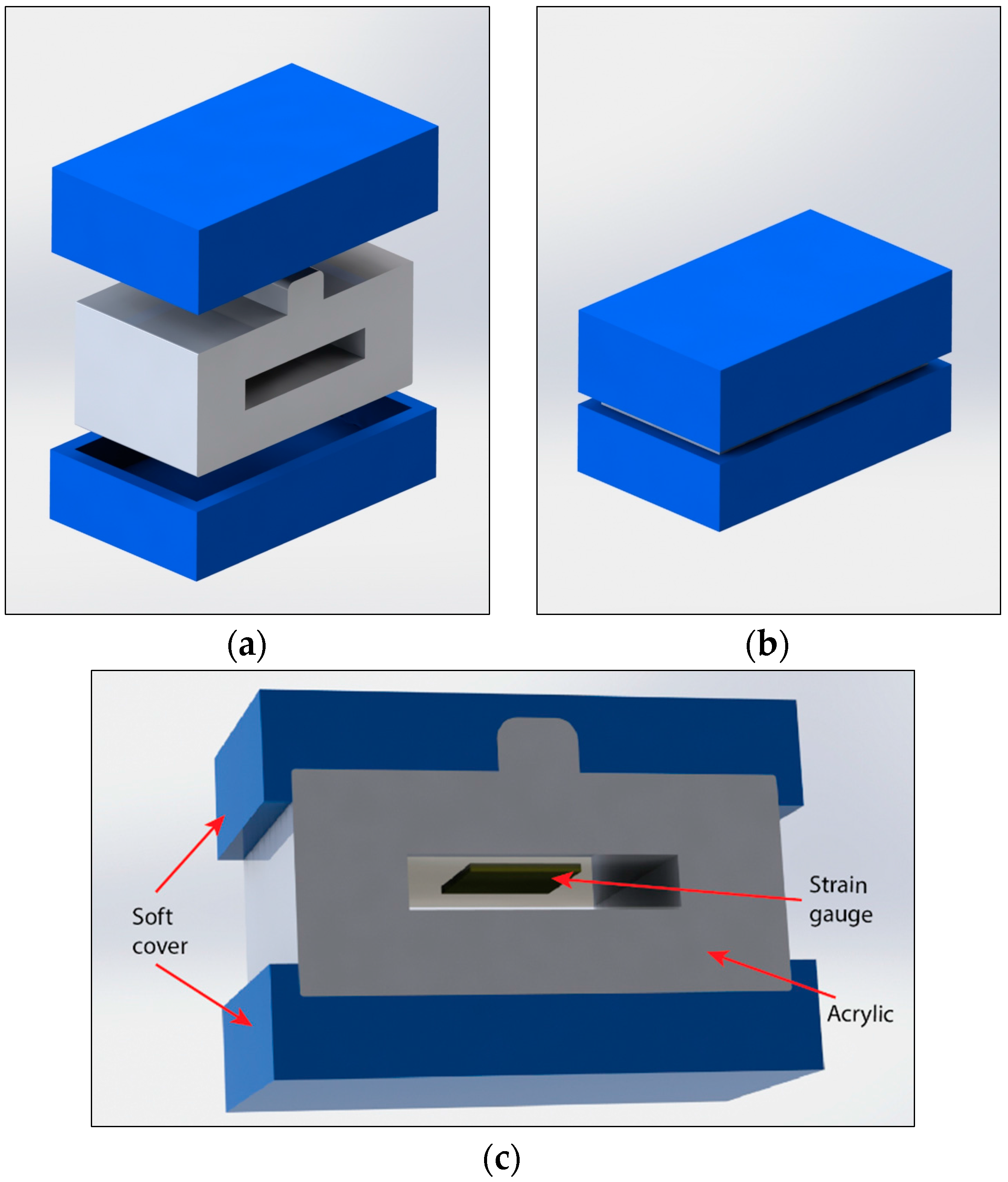 (a)

(b)

Soft cover

Strain gauge

Acrylic

(c)