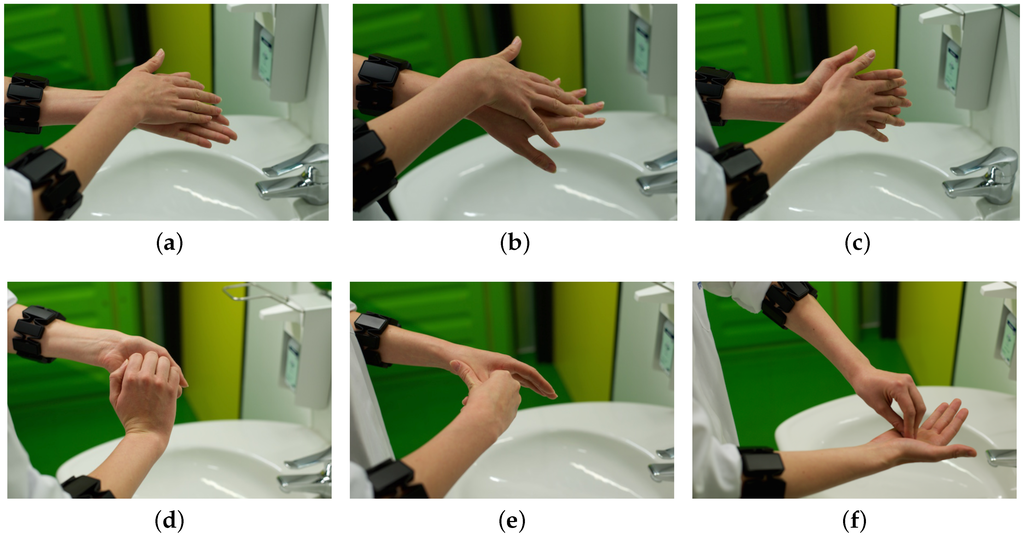 (a)

(b)

(c)

(d)

(e)

(f)