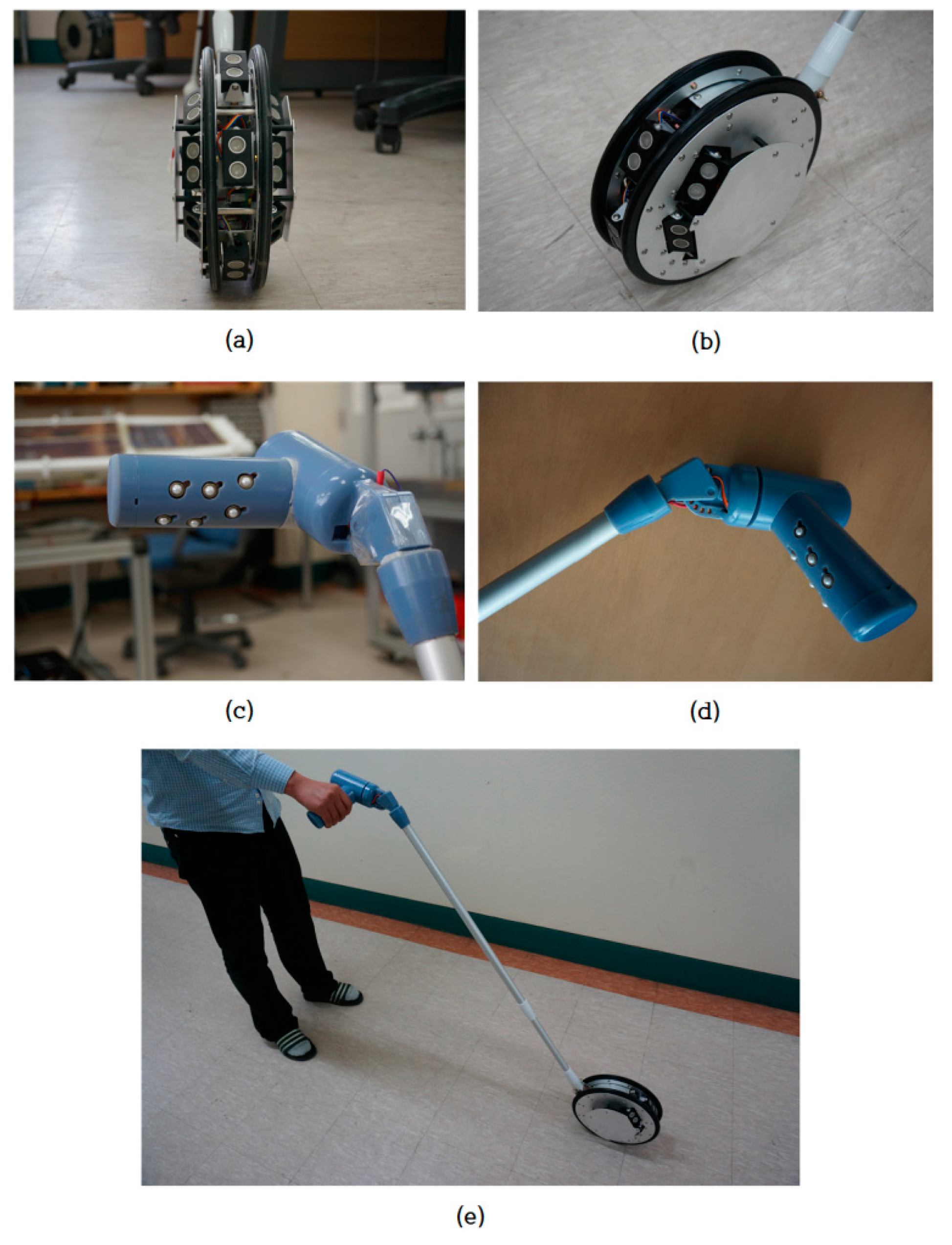 (a)

(b)

(c)

(d)

(e)