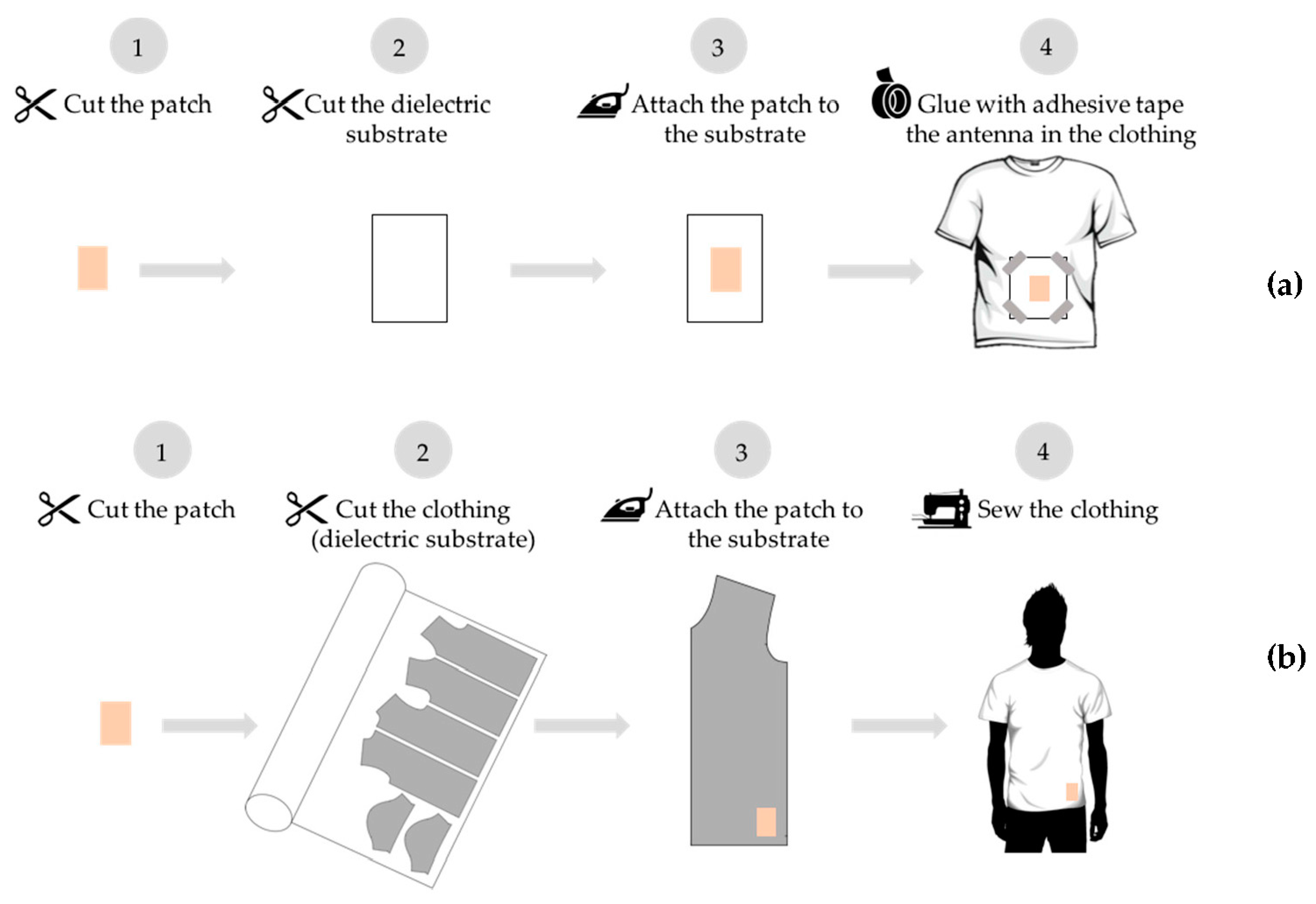 1
Cut the patch

2
Cut the dielectric substrate

3
Attach the patch to the substrate

4
Glue with adhesive tape the antenna in the clothing

(a)

1
Cut the patch

2
Cut the clothing (dielectric substrate)

3
Attach the patch to the substrate

4
Sew the clothing

(b)