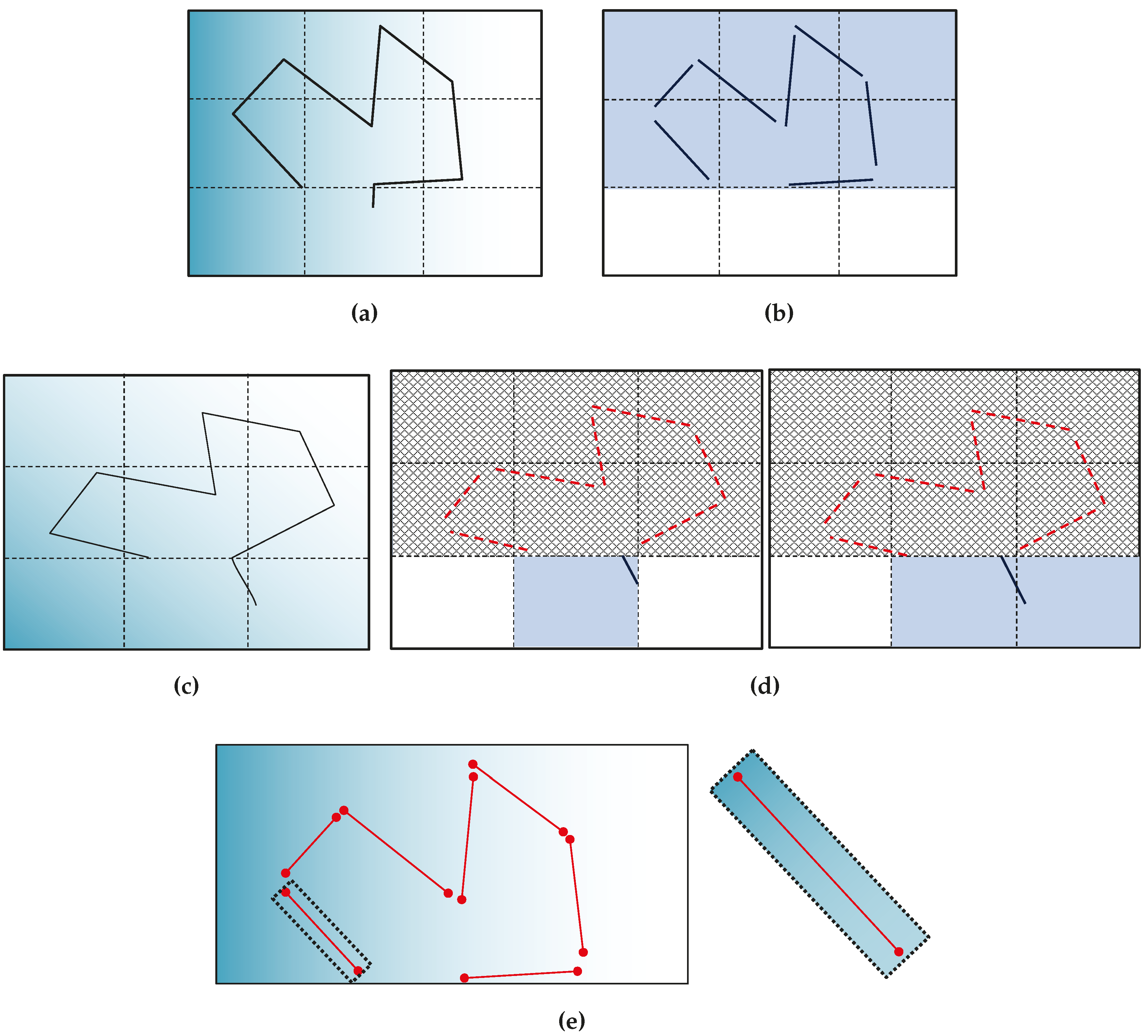 (a)

(b)

(c)

(d)

(e)