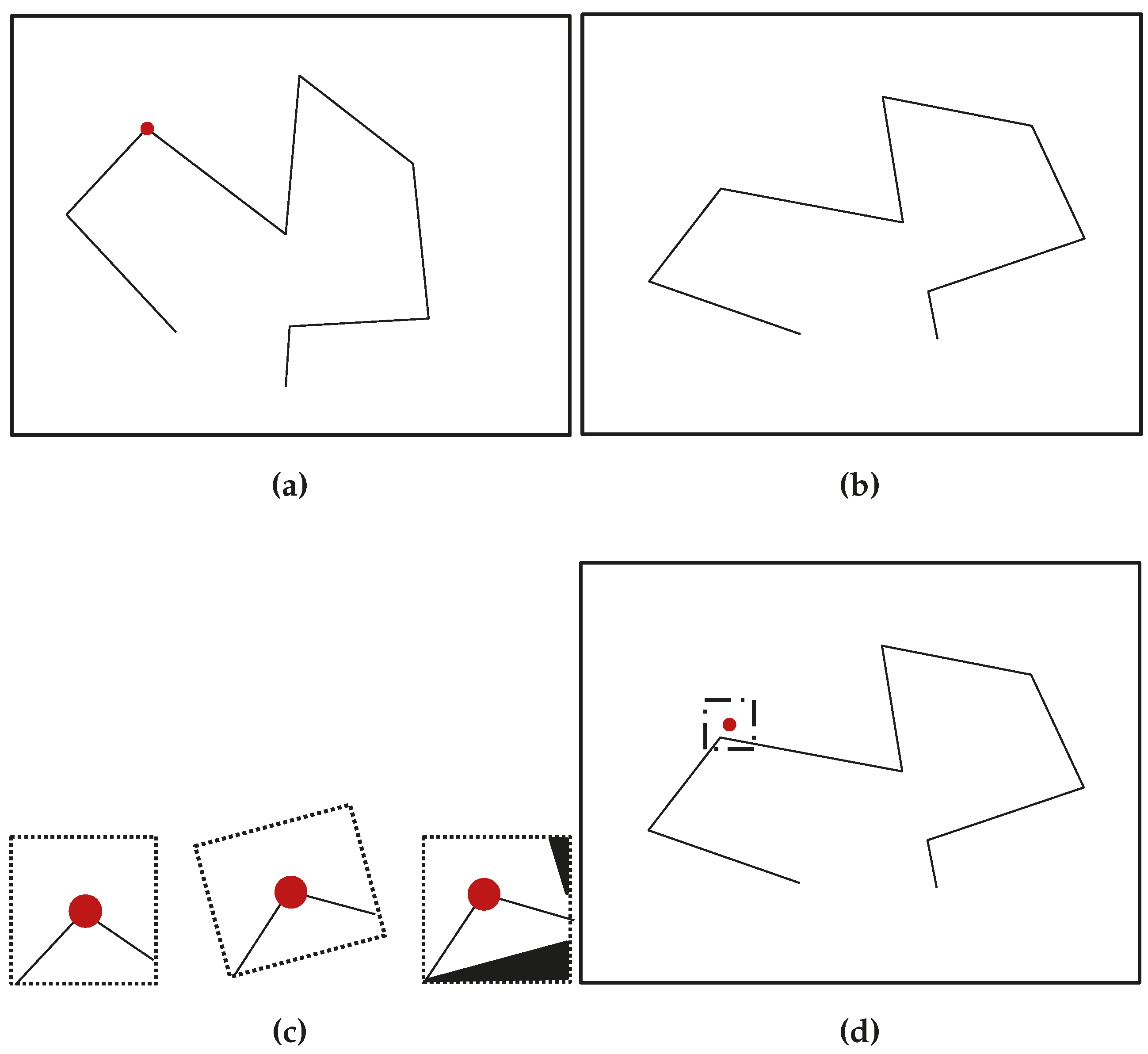 (a)

(b)

(c)

(d)