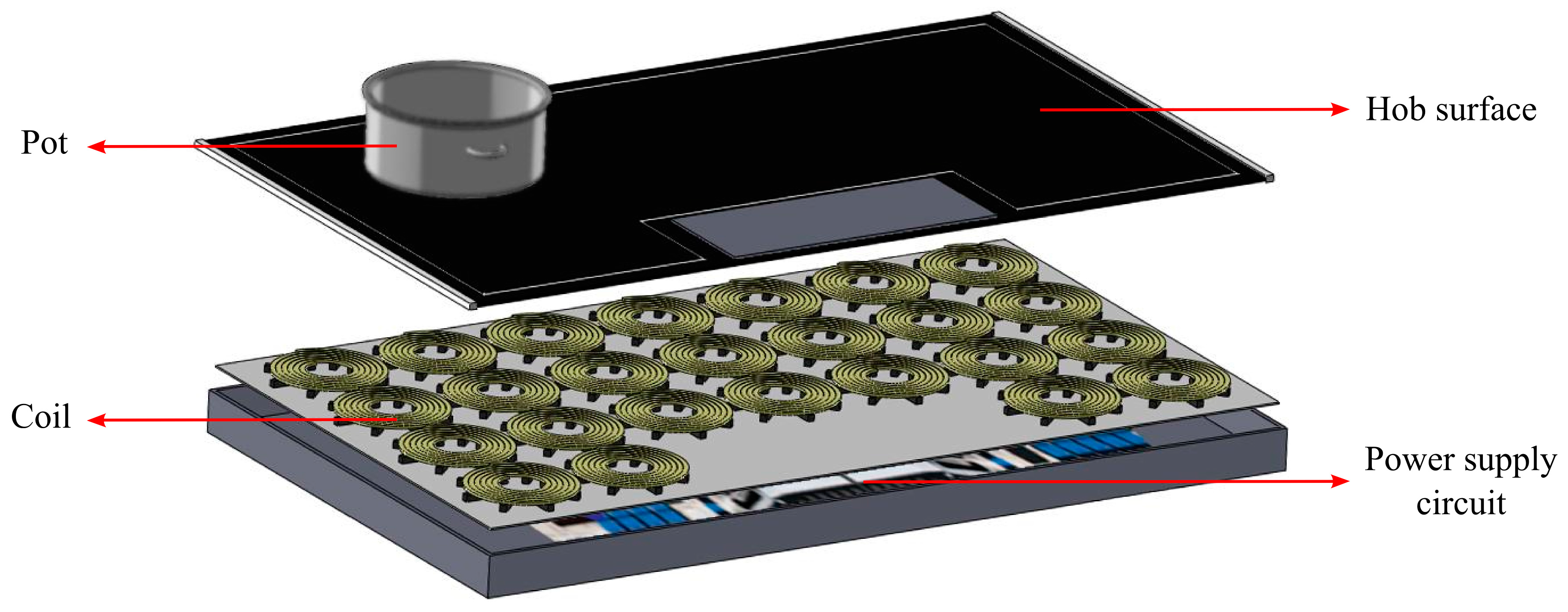 Pot

Hob surface

Coil

Power supply circuit