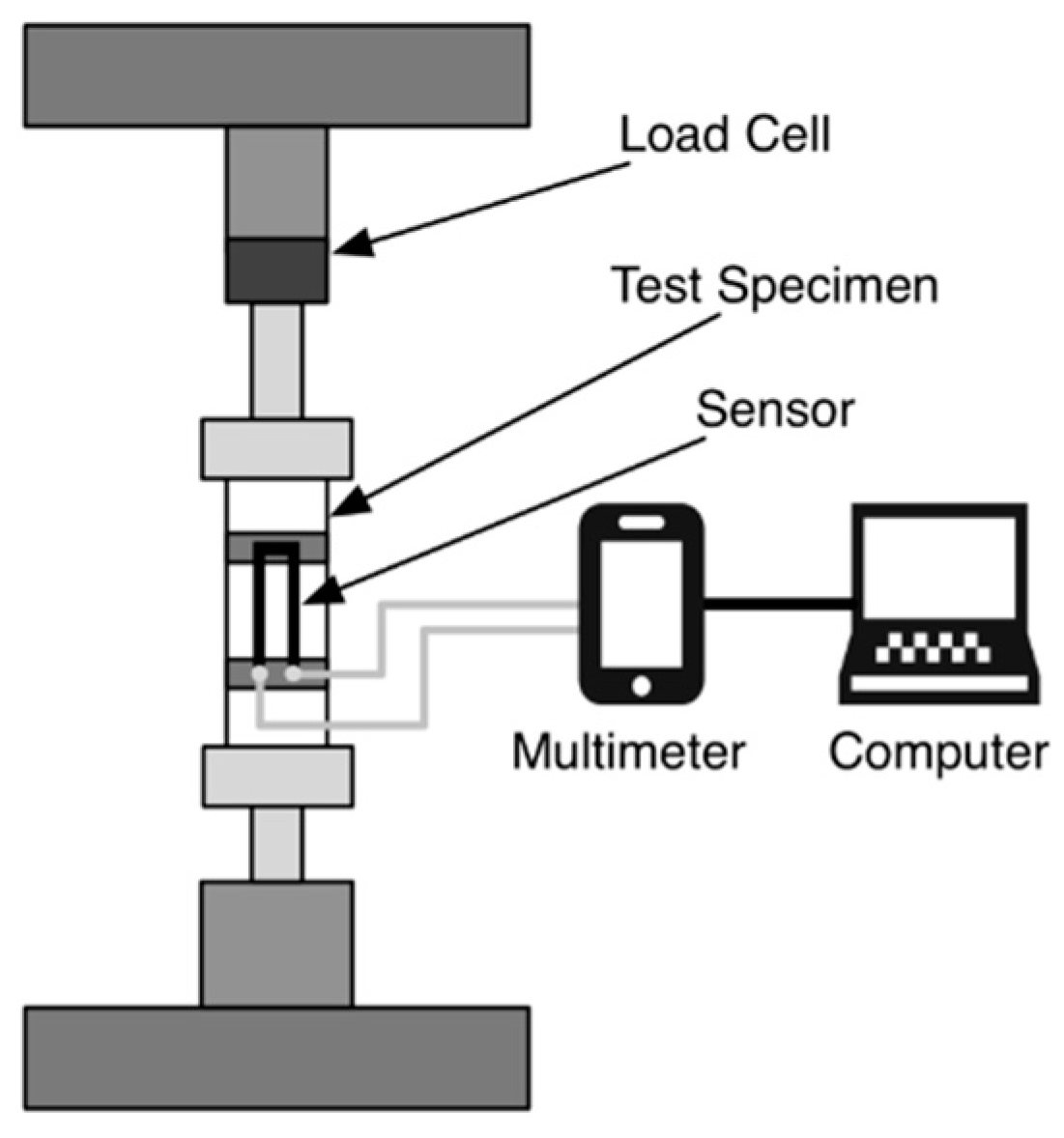 Load Cell

Test Specimen

Sensor

Multimeter

Computer