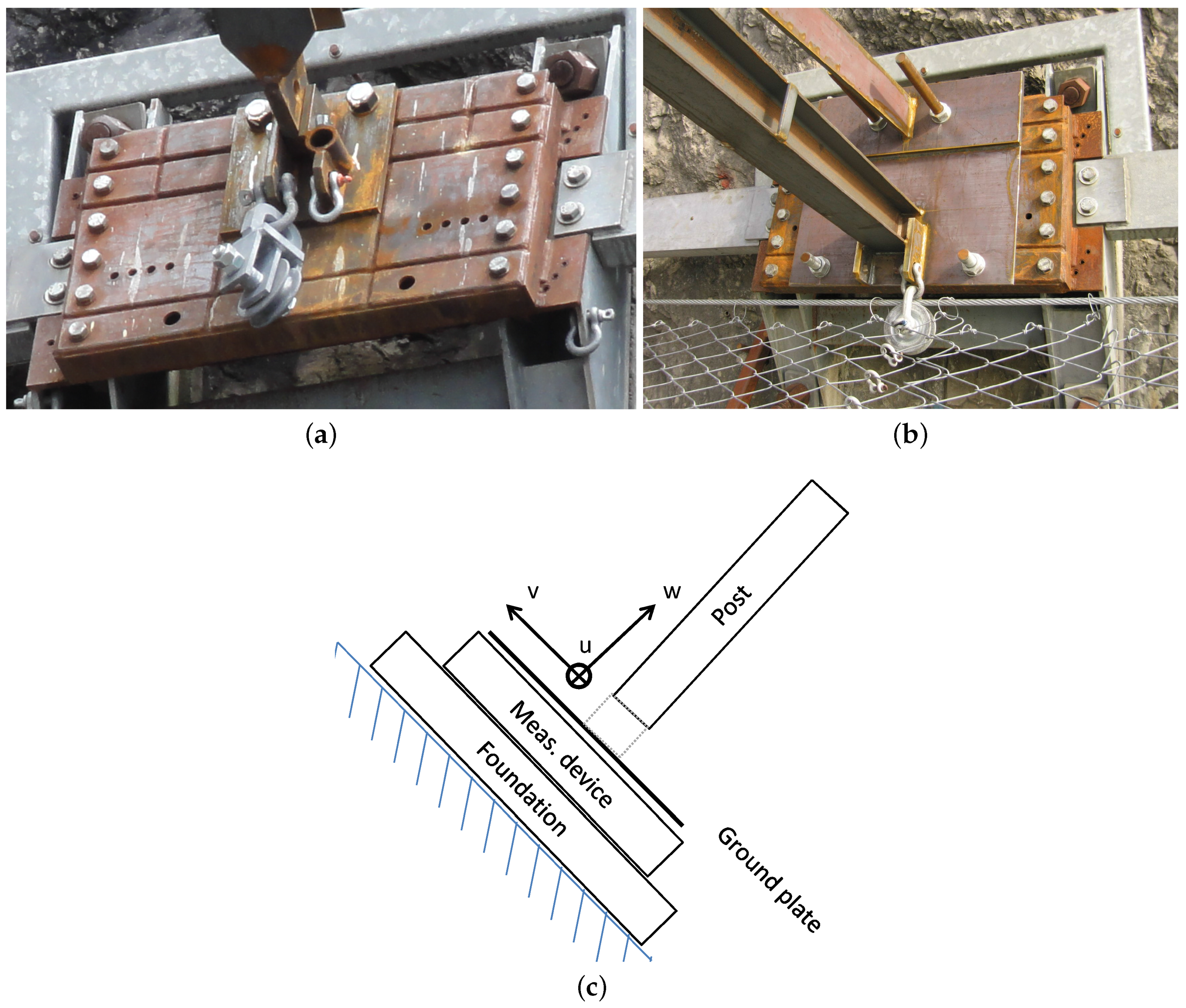 (a)

(b)

v

w

u

Post

Meas. device

Foundation

Ground plate

(c)