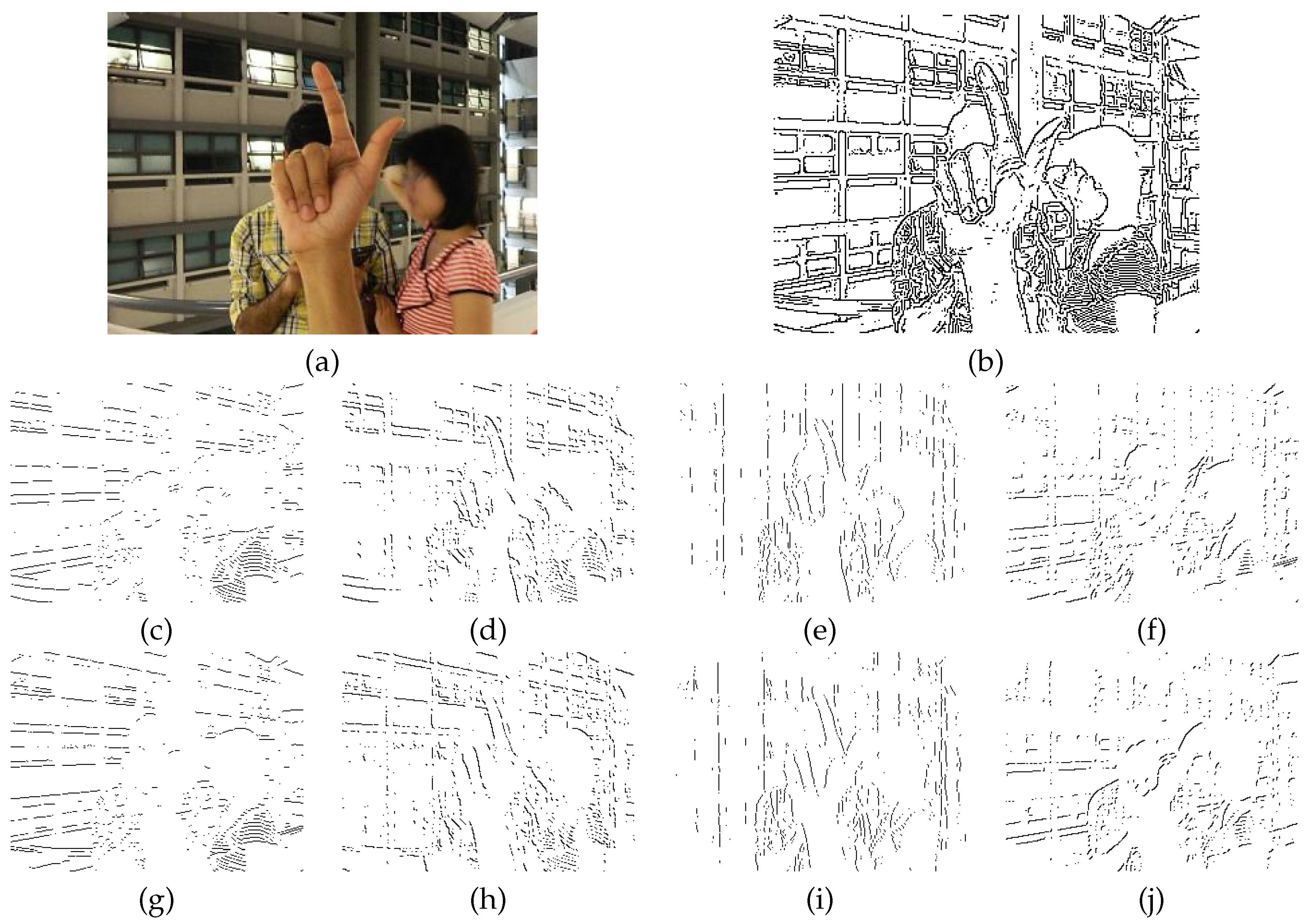 (a)

(b)

(c)

(d)

(e)

(f)

(g)

(h)

(i)

(j)