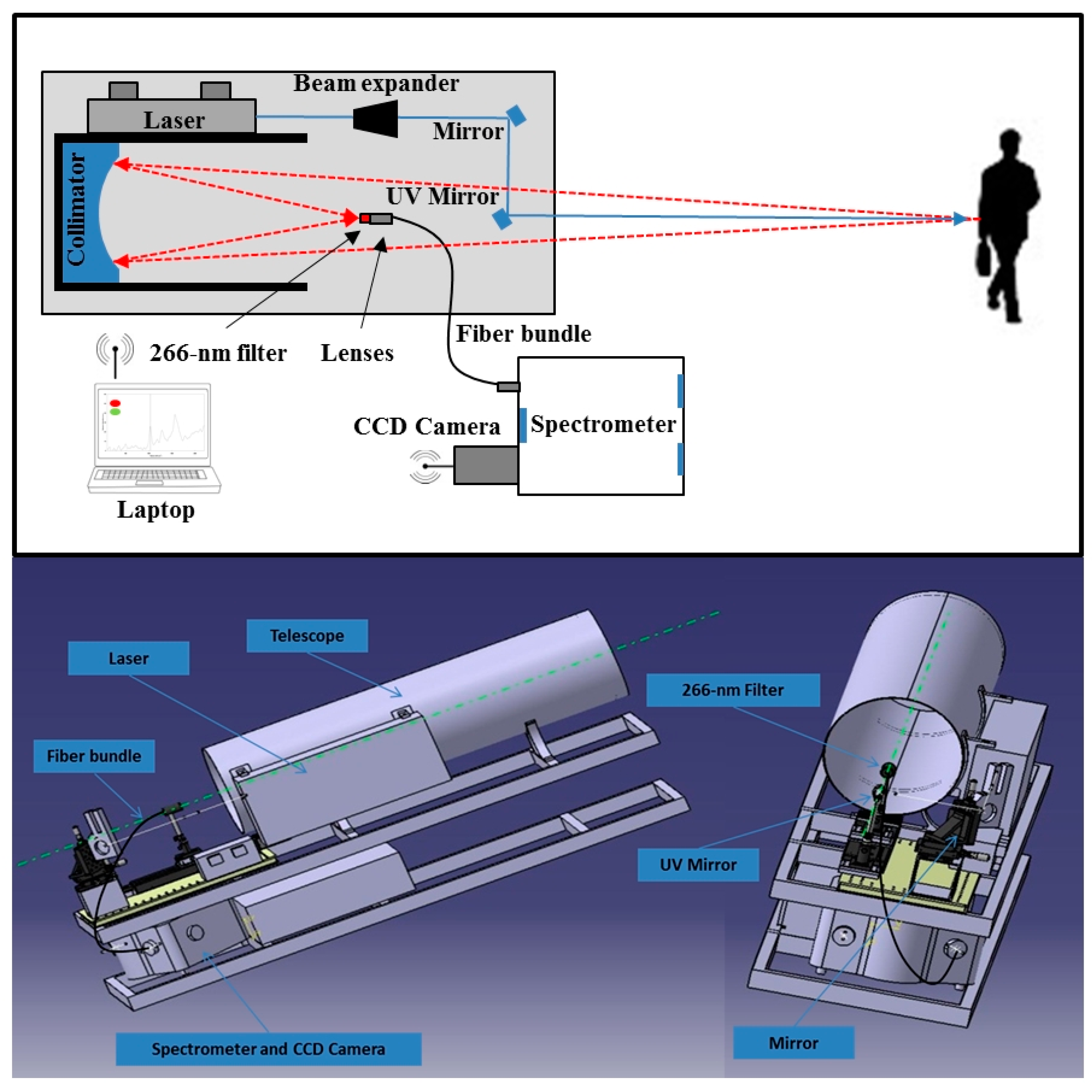 Beam expander
Laser
Mirror
Collimator
UV Mirror
Fiber bundle
266-nm filter
Lenses
CCD Camera
Spectrometer
Laptop

Telescope
Laser
266-nm Filter
Fiber bundle
UV Mirror
Spectrometer and CCD Camera
Mirror