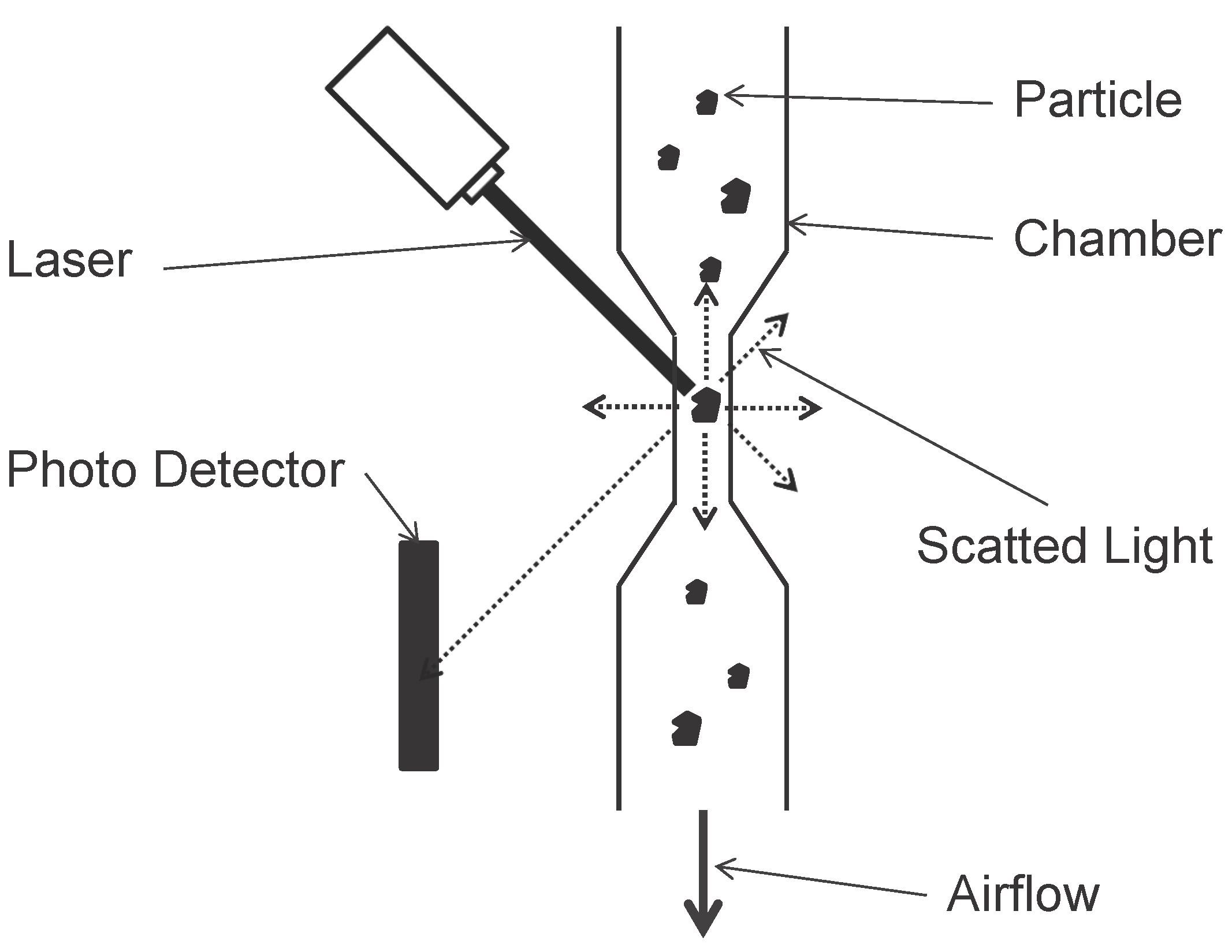 Particle
Chamber
Laser
Photo Detector
Scatted Light
Airflow