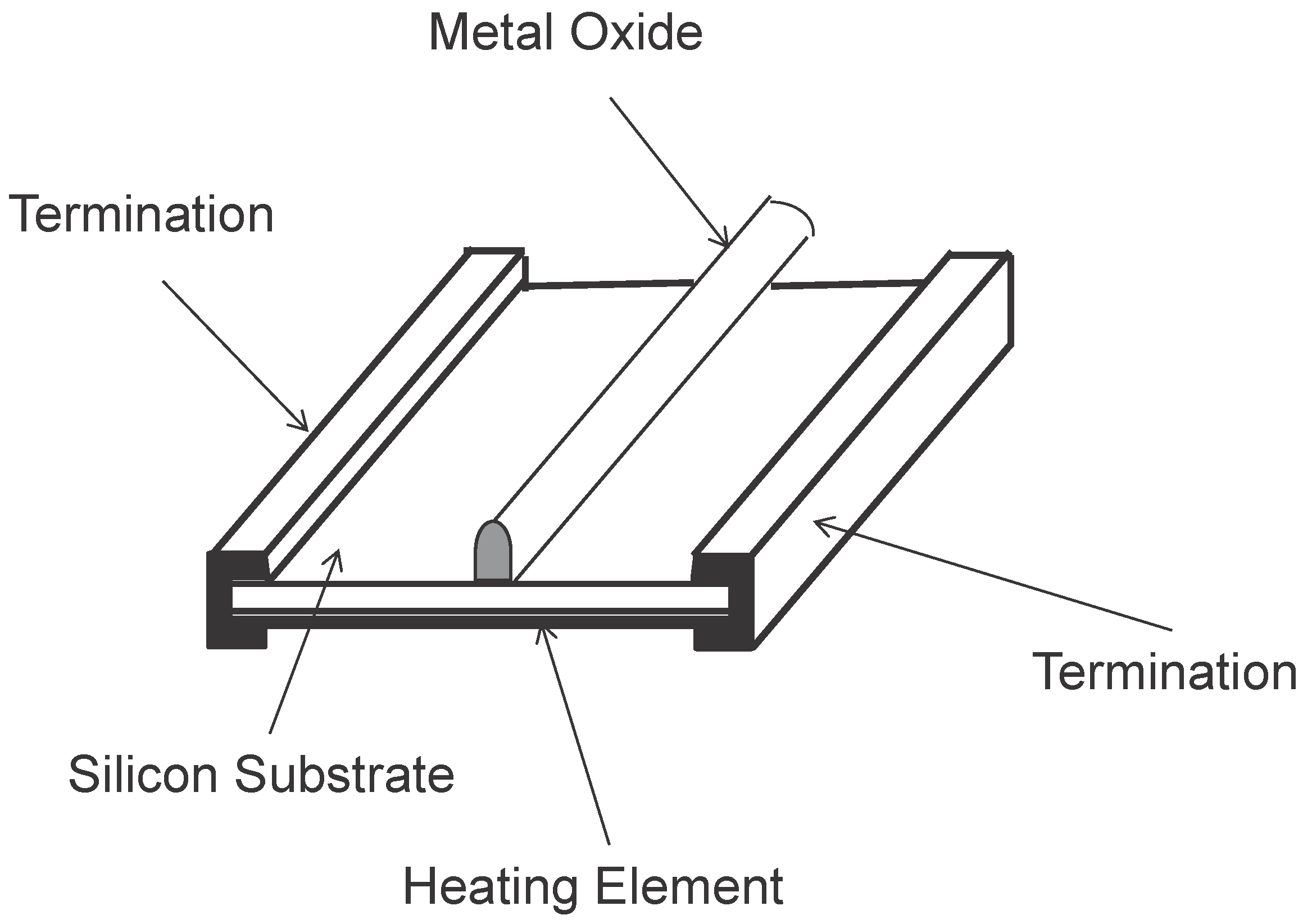 Metal Oxide

Termination

Termination

Silicon Substrate

Heating Element