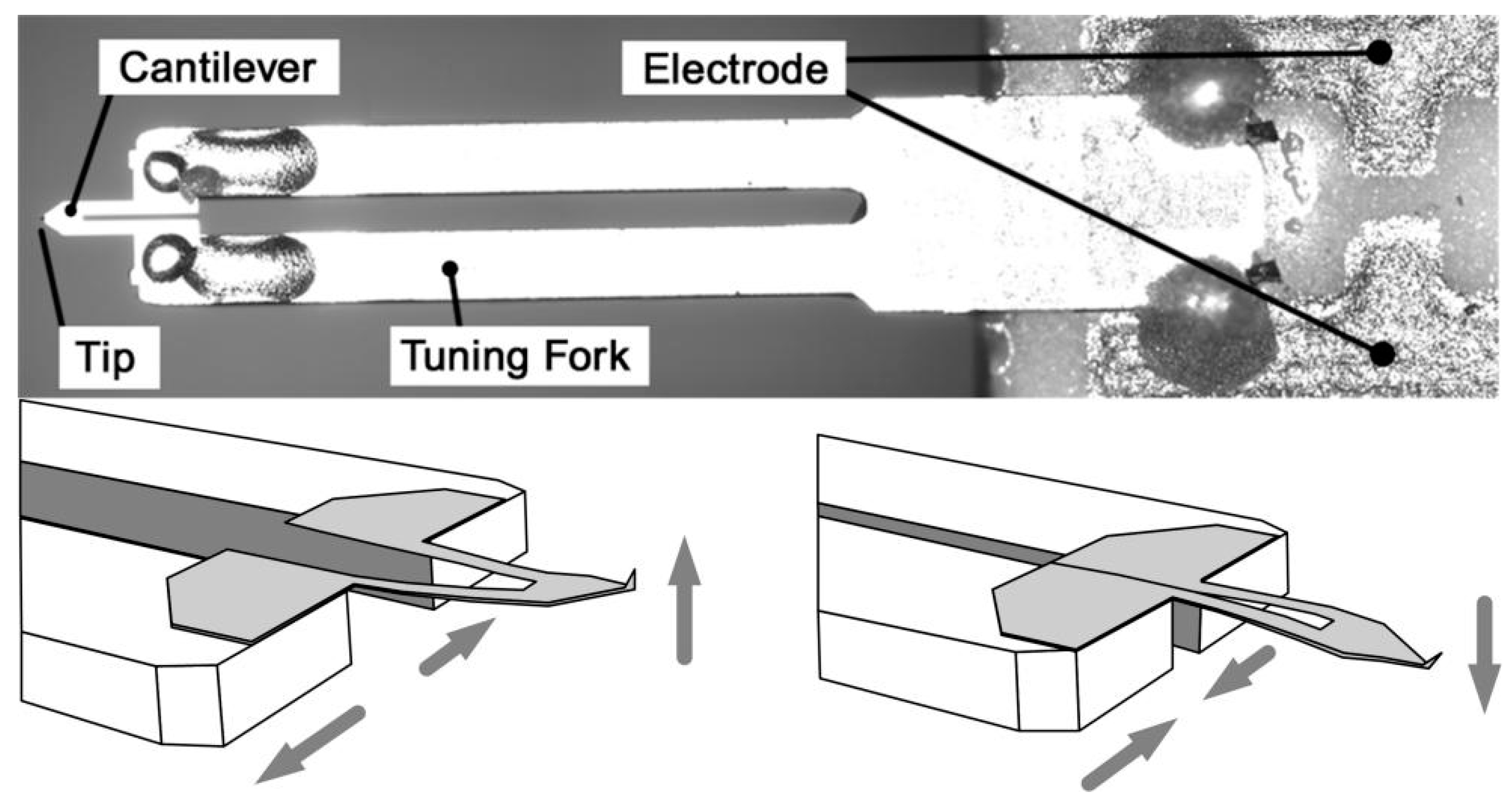 Cantilever
Electrode
Tip
Tuning Fork