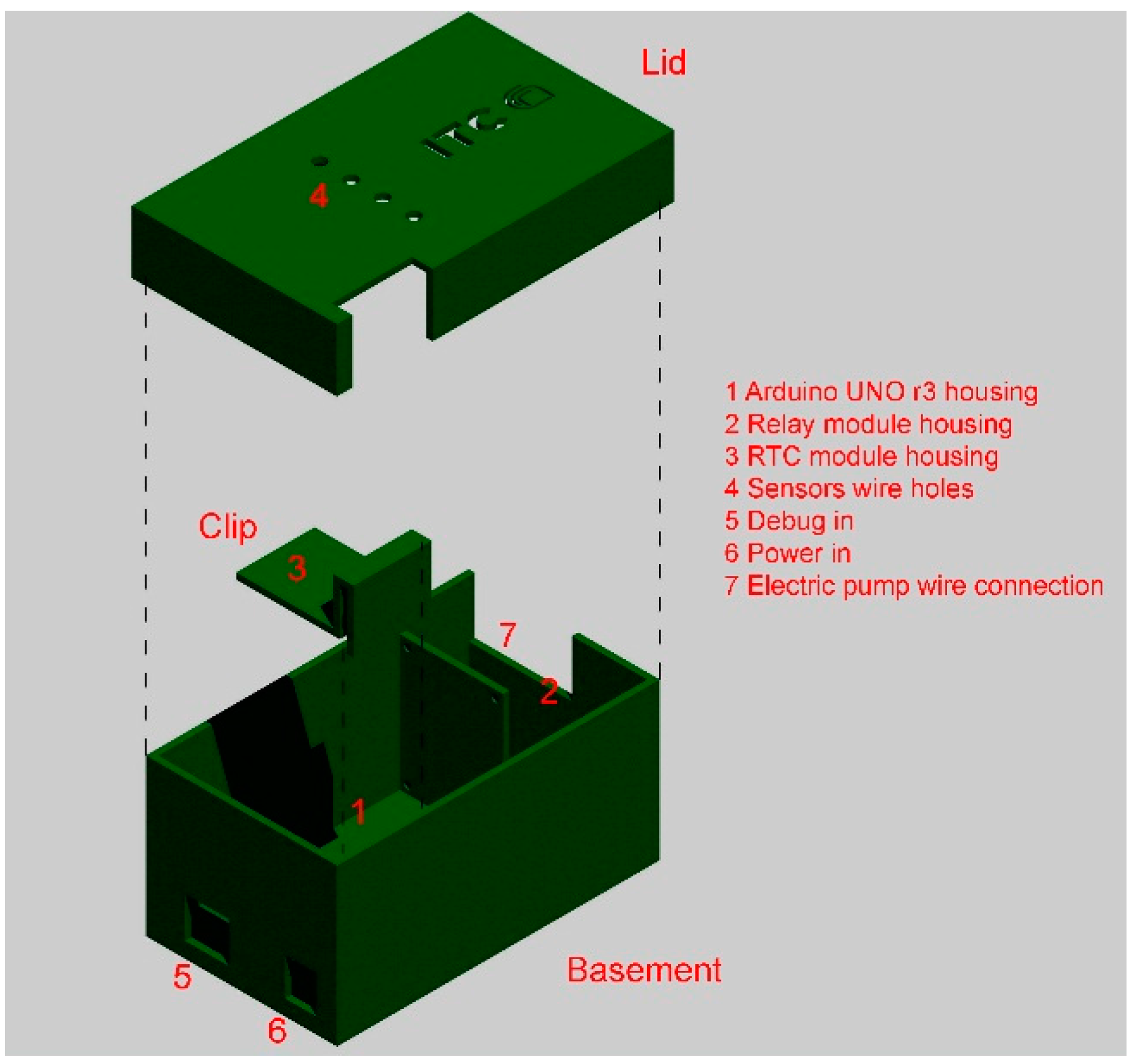 Lid

ITC

4

1 Arduino UNO r3 housing
2 Relay module housing
3 RTC module housing
4 Sensors wire holes
5 Debug in
6 Power in
7 Electric pump wire connection

Clip

3

7

2

1

5

6

Basement