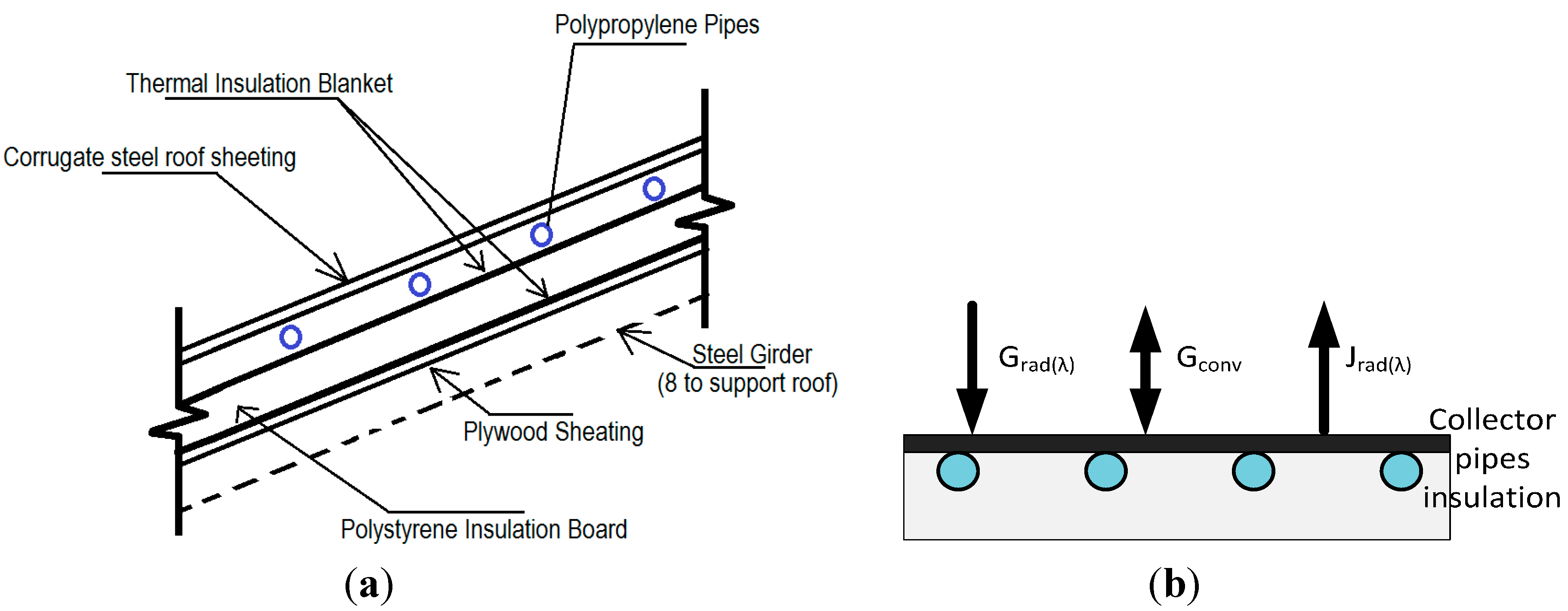 Polypropylene Pipes

Thermal Insulation Blanket

Corrugate steel roof sheeting

Steel Girder
(8 to support roof)

Plywood Sheating

Polystyrene Insulation Board

(a)

$G_{rad(\lambda)}$

$G_{conv}$

$J_{rad(\lambda)}$

Collector
pipes
insulation

(b)