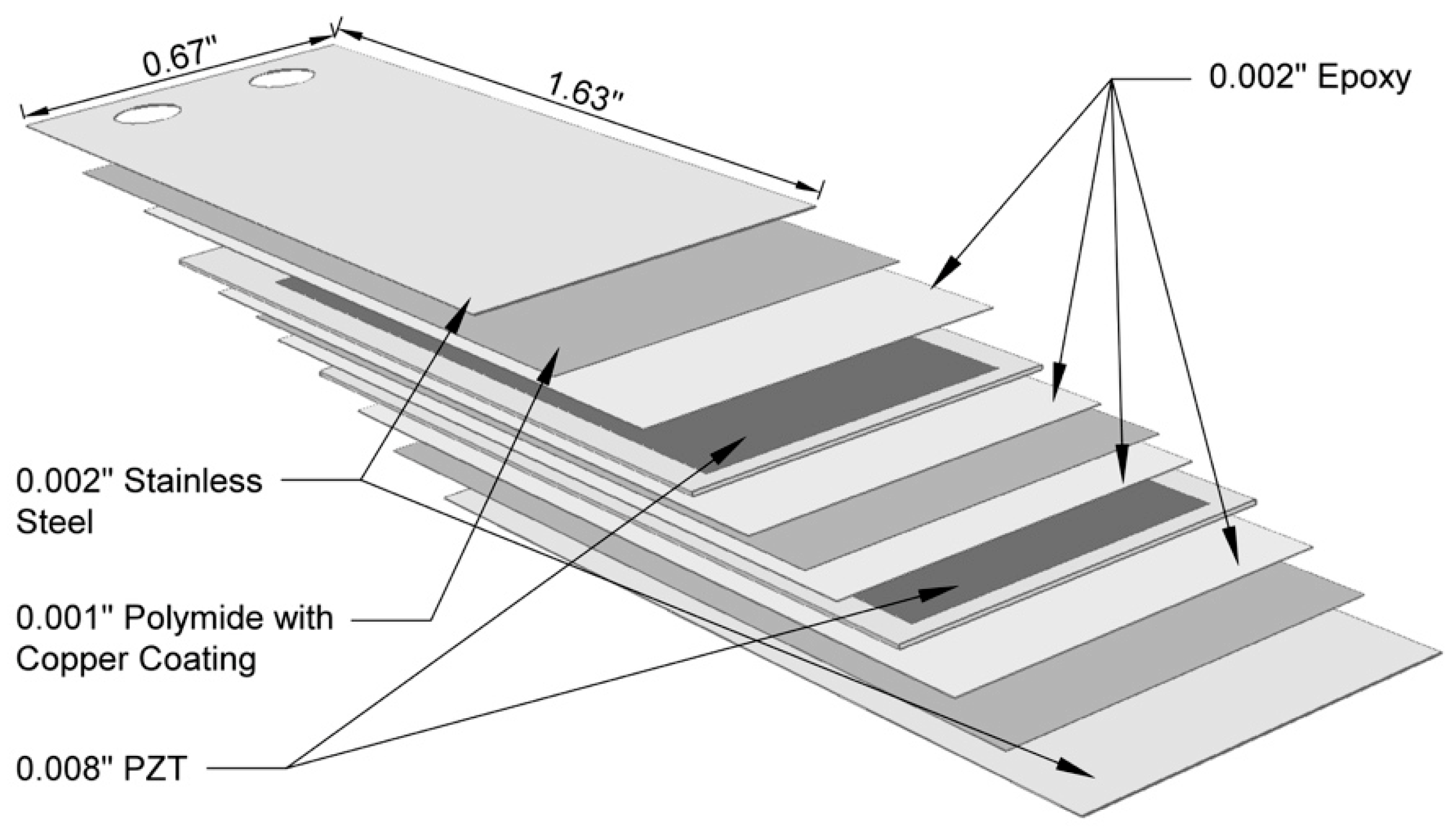 0.67"

1.63"

0.002" Epoxy

0.002" Stainless Steel

0.001" Polymide with Copper Coating

0.008" PZT