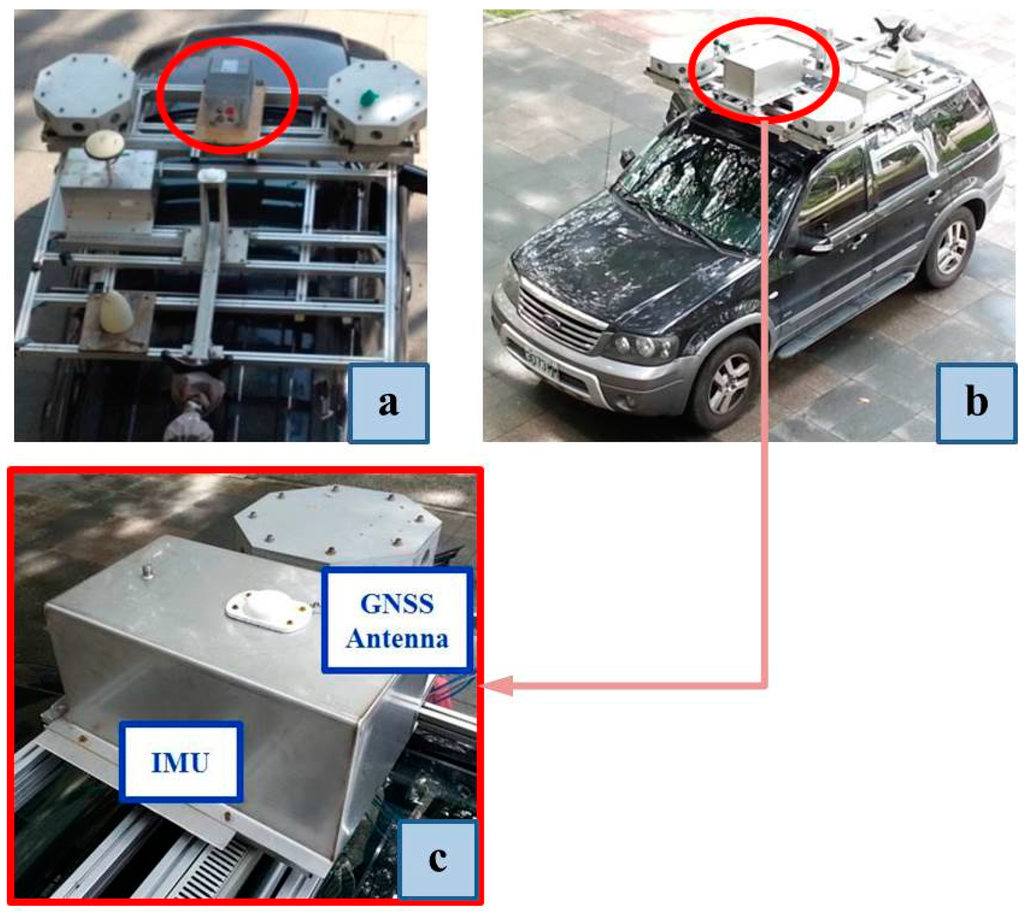 a

b

GNSS Antenna

IMU

c