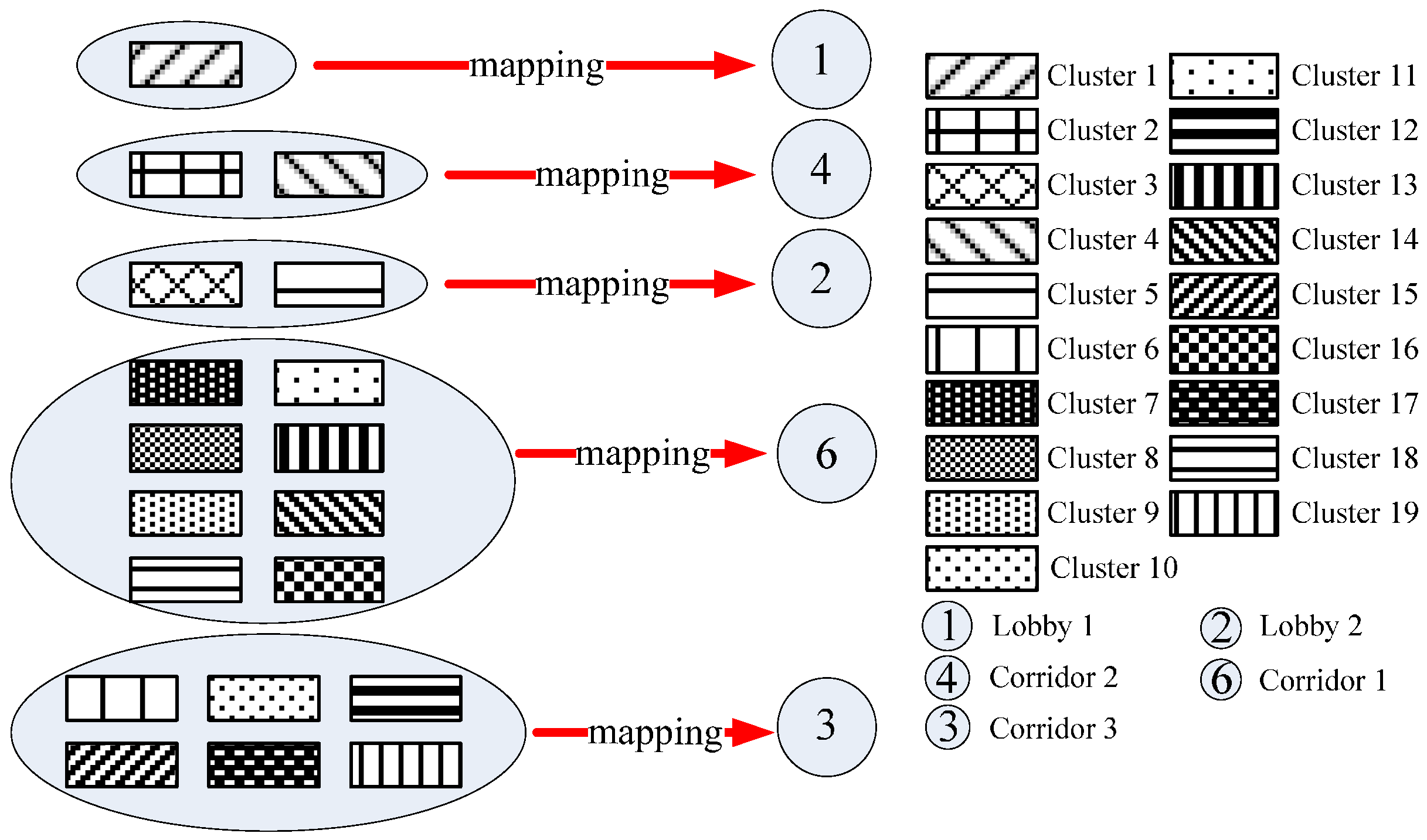 mapping 1

mapping 4

mapping 2

mapping 6

mapping 3

Cluster 1
Cluster 2
Cluster 3
Cluster 4
Cluster 5
Cluster 6
Cluster 7
Cluster 8
Cluster 9
Cluster 10

Cluster 11
Cluster 12
Cluster 13
Cluster 14
Cluster 15
Cluster 16
Cluster 17
Cluster 18
Cluster 19

1 Lobby 1
2 Lobby 2
4 Corridor 2
6 Corridor 1
3 Corridor 3