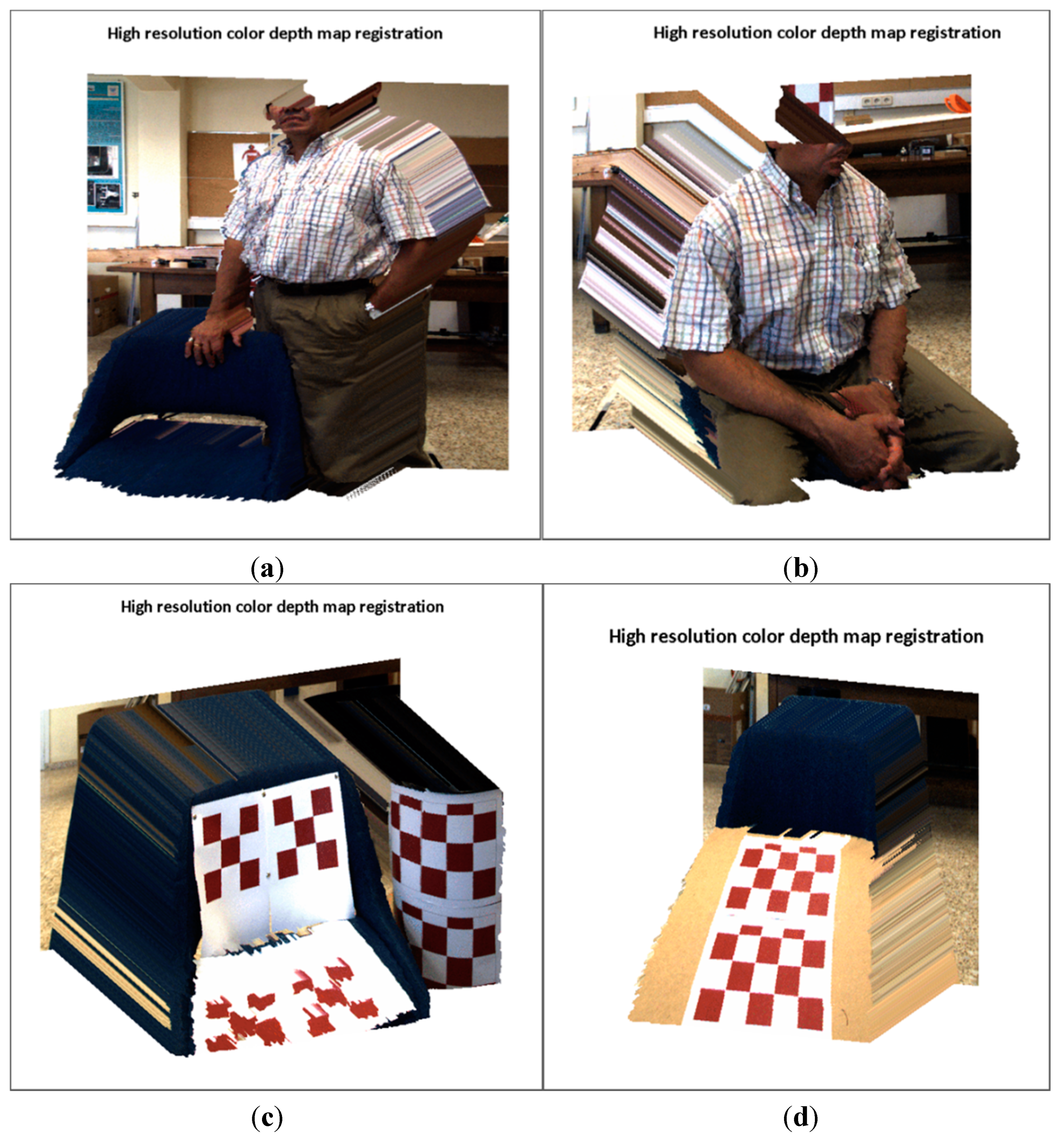 High resolution color depth map registration

(a)

High resolution color depth map registration

(b)

High resolution color depth map registration

(c)

High resolution color depth map registration

(d)